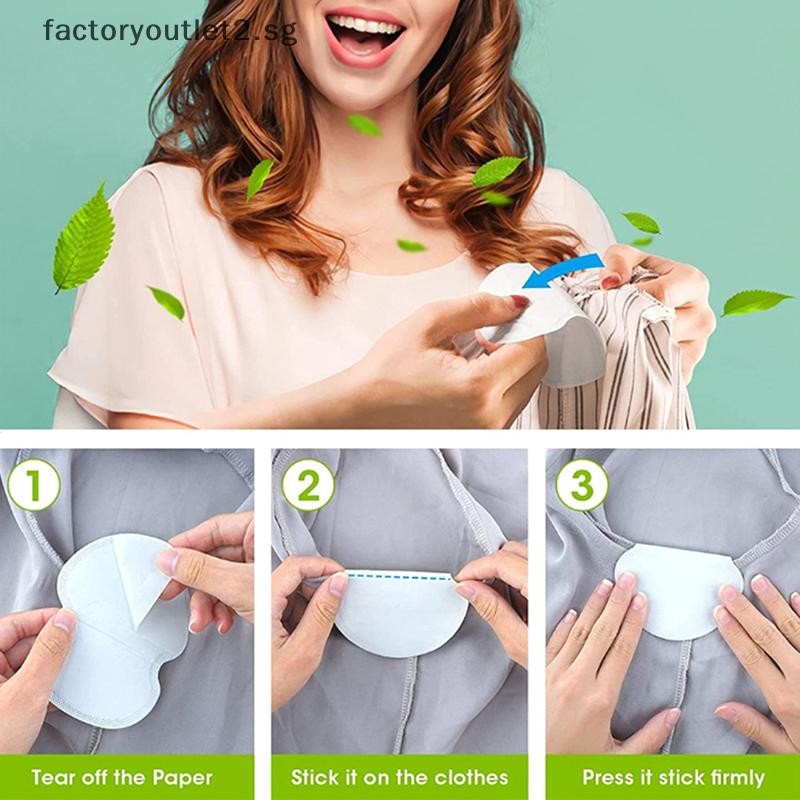 factoryoutlet2.sg

1

Tear off the Paper

2

Stick it on the clothes

3

Press it stick firmly