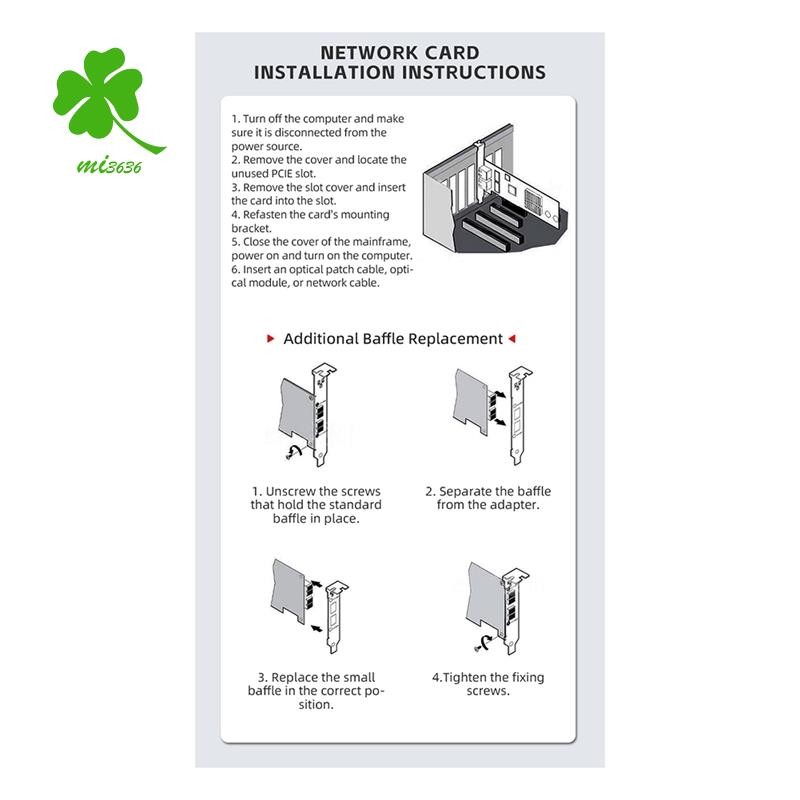 mi3636

NETWORK CARD
INSTALLATION INSTRUCTIONS

1. Turn off the computer and make sure it is disconnected from the power source.
2. Remove the cover and locate the unused PCIE slot.
3. Remove the slot cover and insert the card into the slot.
4. Refasten the card's mounting bracket.
5. Close the cover of the mainframe, power on and turn on the computer.
6. Insert an optical patch cable, optical module, or network cable.

Additional Baffle Replacement

1. Unscrew the screws that hold the standard baffle in place.

2. Separate the baffle from the adapter.

3. Replace the small baffle in the correct position.

4.Tighten the fixing screws.