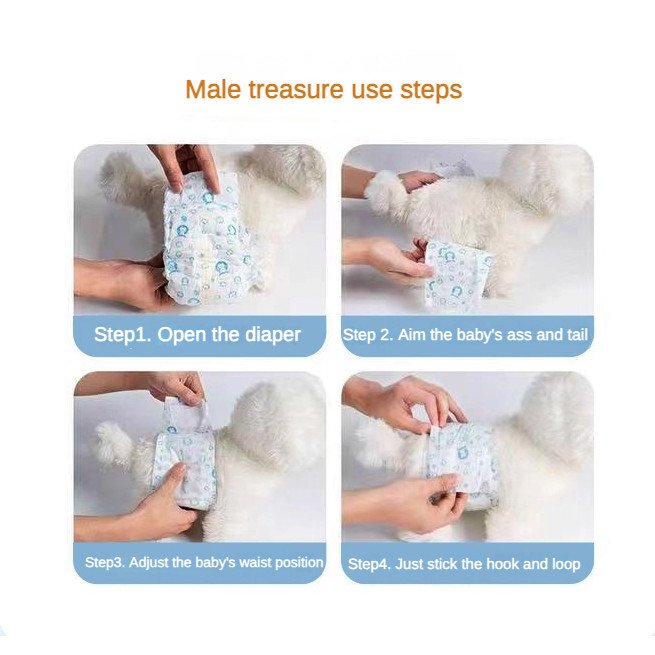 Male treasure use steps

Step1. Open the diaper

Step 2. Aim the baby's ass and tail

Step3. Adjust the baby's waist position

Step4. Just stick the hook and loop