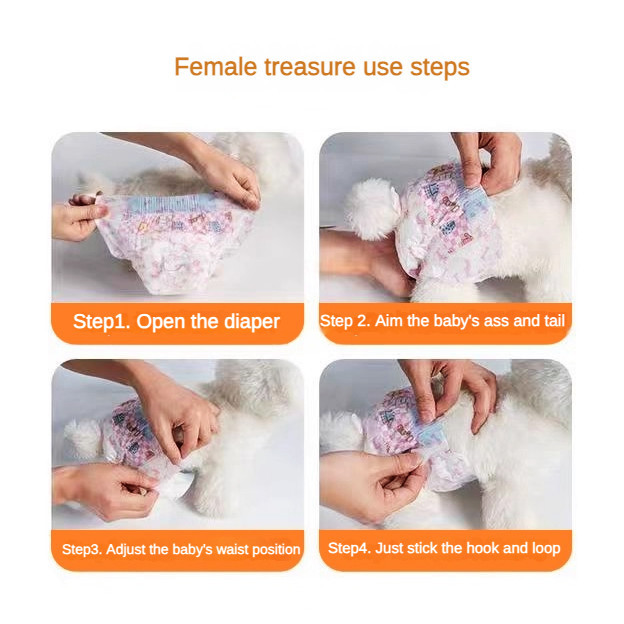 Female treasure use steps

Step1. Open the diaper

Step 2. Aim the baby's ass and tail

Step3. Adjust the baby's waist position

Step4. Just stick the hook and loop