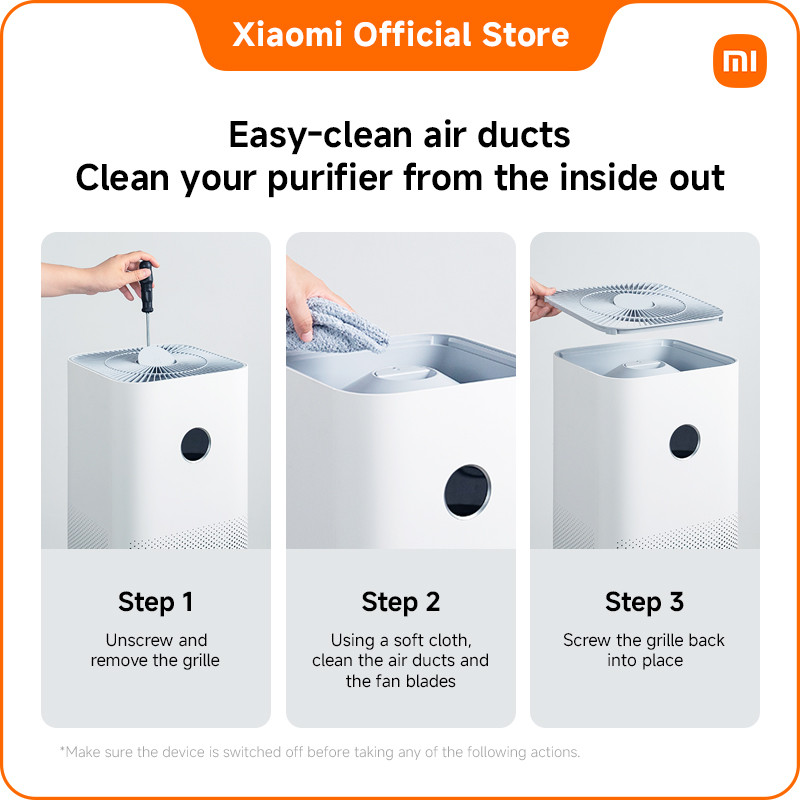 Xiaomi Official Store

mi

Easy-clean air ducts
Clean your purifier from the inside out

Step 1
Unscrew and remove the grille

Step 2
Using a soft cloth, clean the air ducts and the fan blades

Step 3
Screw the grille back into place

*Make sure the device is switched off before taking any of the following actions.