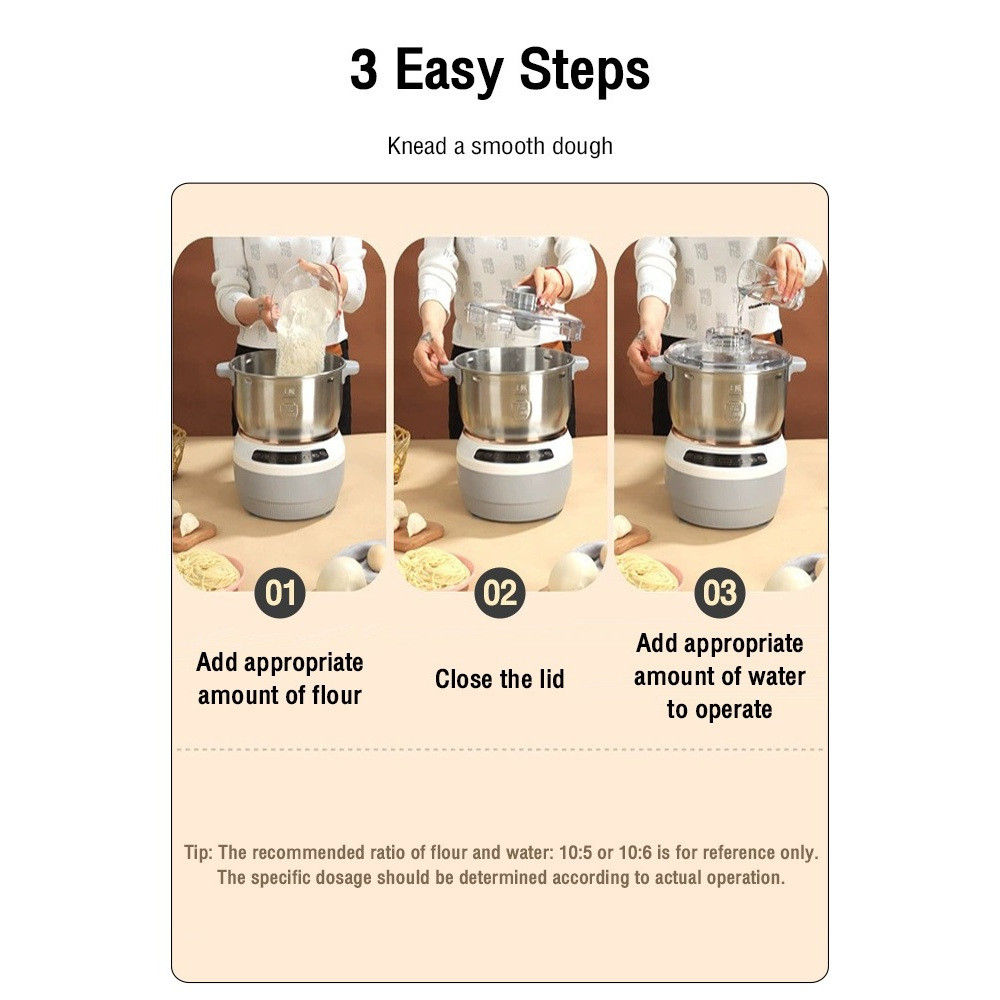 3 Easy Steps

Knead a smooth dough

01

Add appropriate amount of flour

02

Close the lid

03

Add appropriate amount of water to operate

Tip: The recommended ratio of flour and water: 10:5 or 10:6 is for reference only. The specific dosage should be determined according to actual operation.