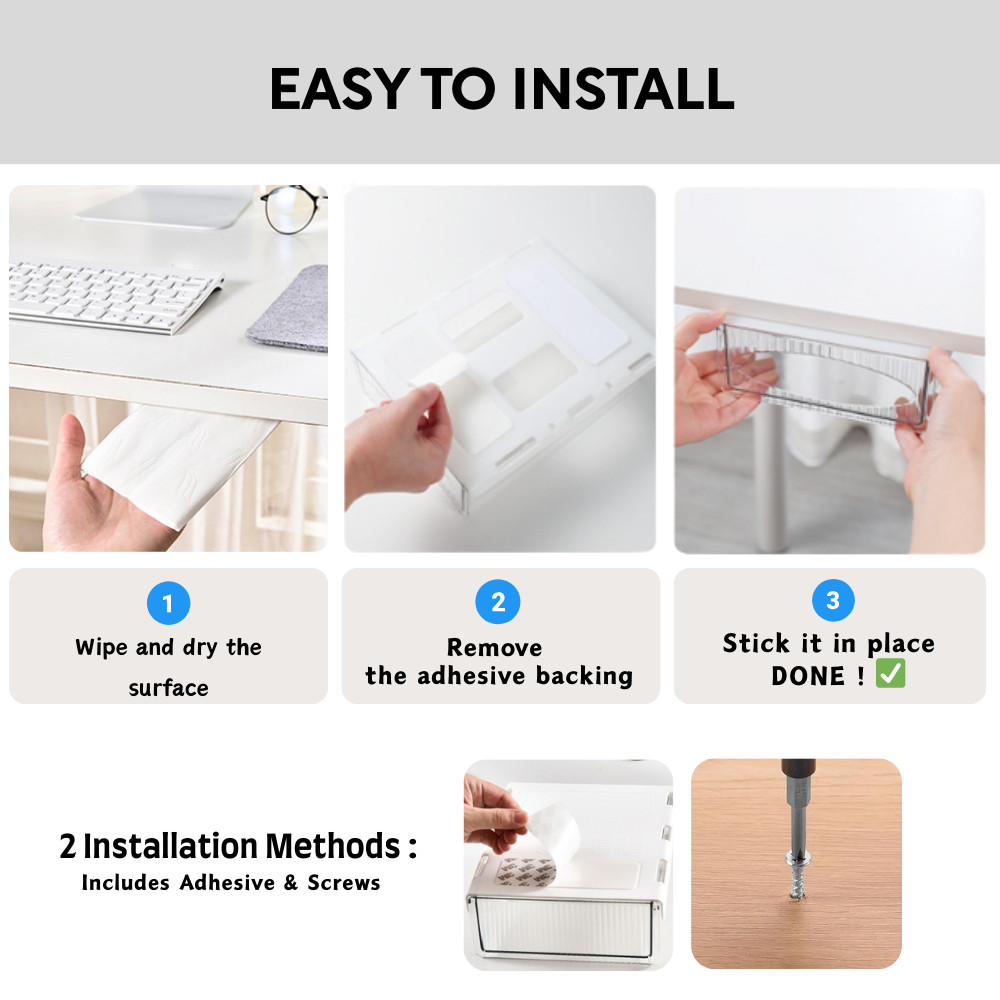 EASY TO INSTALL

1
Wipe and dry the surface

2
Remove the adhesive backing

3
Stick it in place DONE ! ✅

2 Installation Methods :
Includes Adhesive & Screws