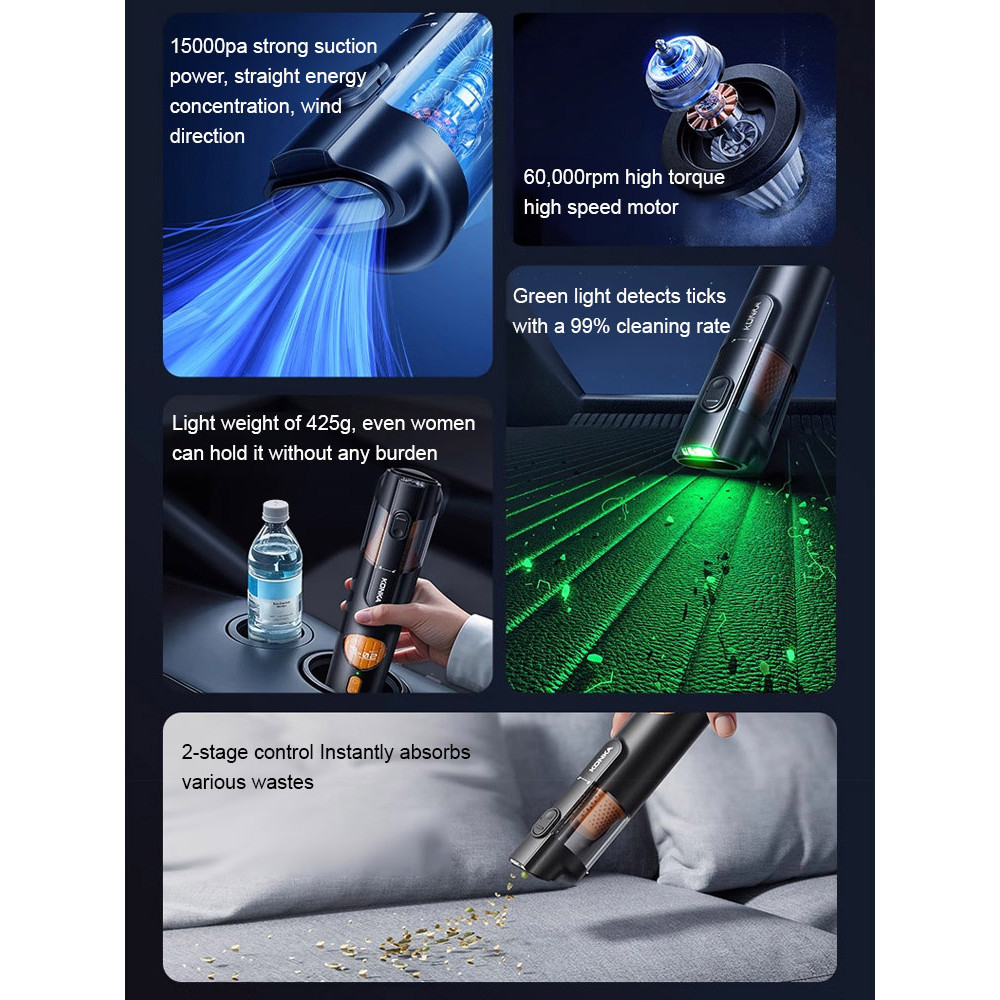 15000pa strong suction power, straight energy concentration, wind direction

60,000rpm high torque high speed motor

Green light detects ticks with a 99% cleaning rate

KONKA

Light weight of 425g, even women can hold it without any burden

KONKA

2-stage control Instantly absorbs various wastes

KONKA