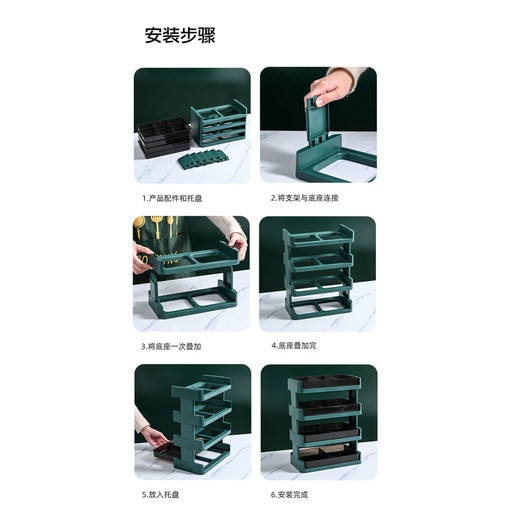 安装步骤

1.产品配件和托盘

2.将支架与底座连接

3.将底座一次叠加

4.底座叠加完

5.放入托盘

6.安装完成