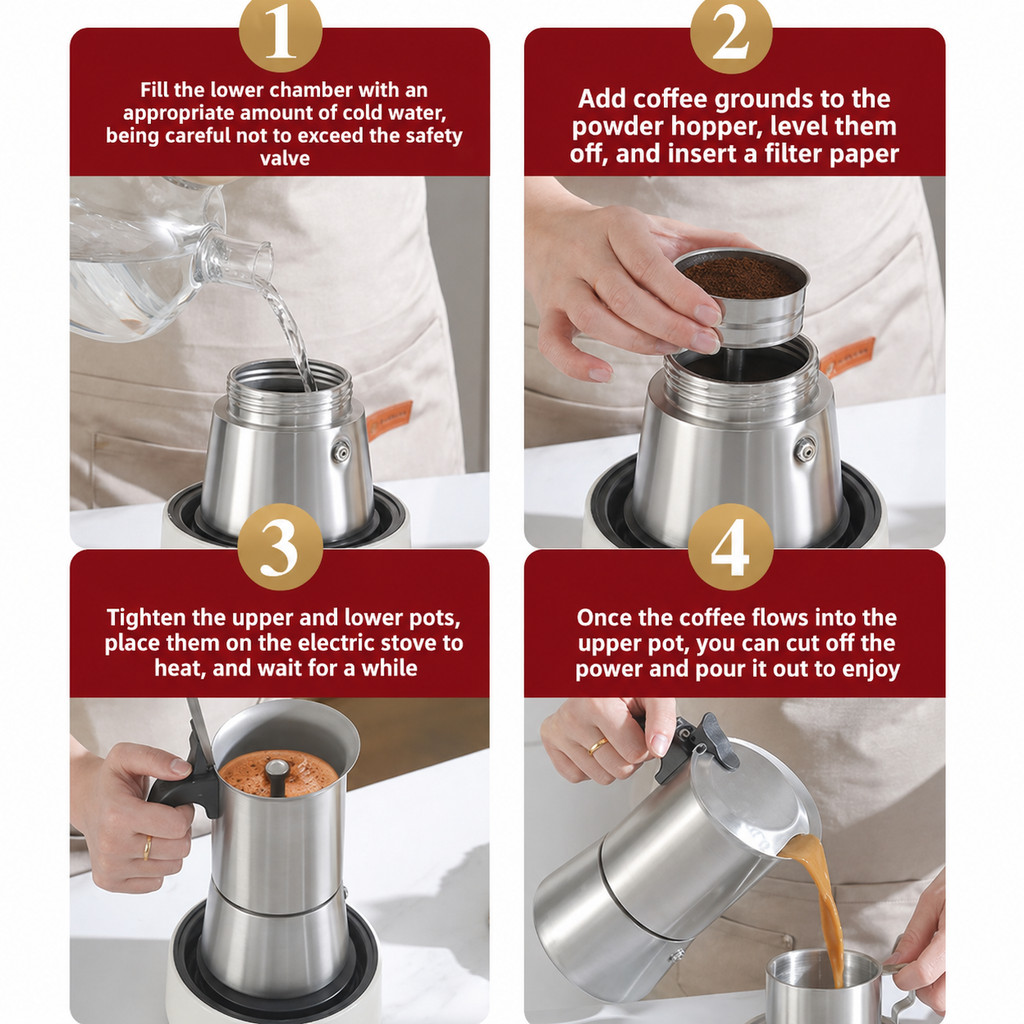 1

Fill the lower chamber with an appropriate amount of cold water, being careful not to exceed the safety valve

2

Add coffee grounds to the powder hopper, level them off, and insert a filter paper

3

Tighten the upper and lower pots, place them on the electric stove to heat, and wait for a while

4

Once the coffee flows into the upper pot, you can cut off the power and pour it out to enjoy