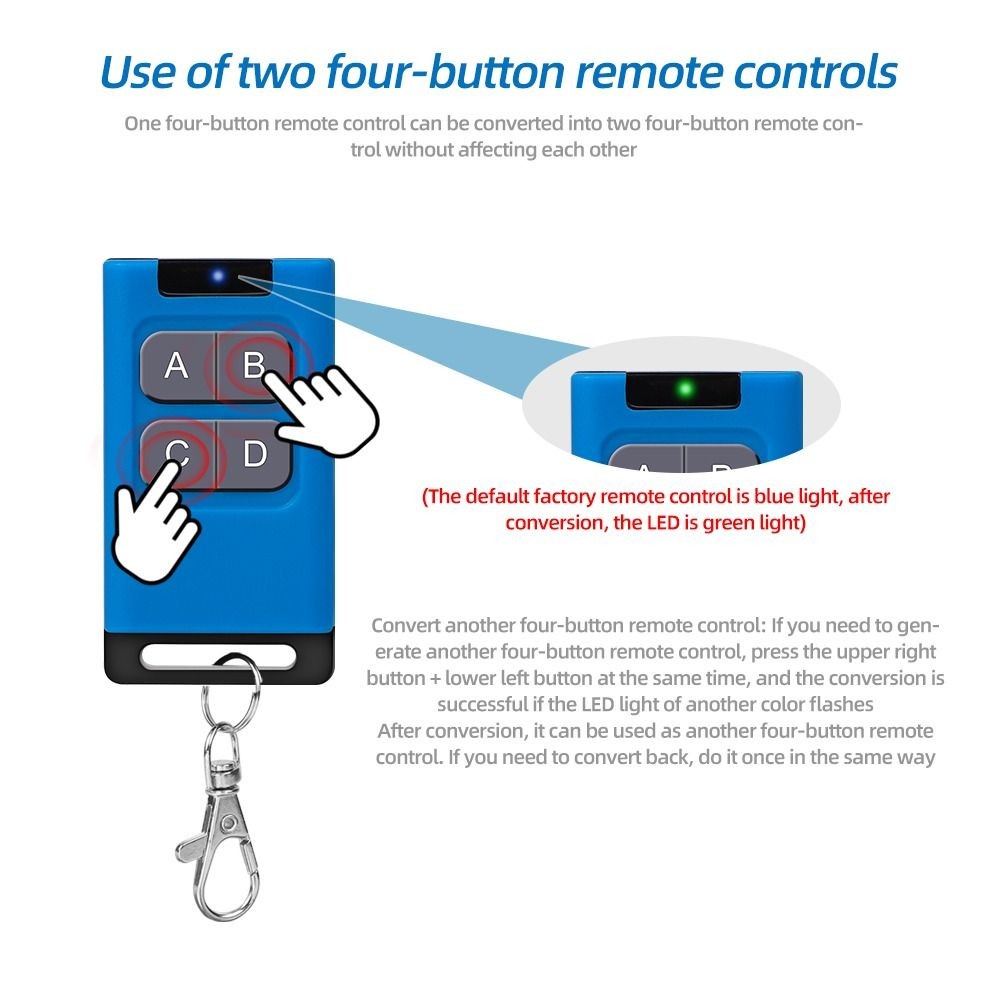 Use of two four-button remote controls

One four-button remote control can be converted into two four-button remote control without affecting each other

A B C D

(The default factory remote control is blue light, after conversion, the LED is green light)

Convert another four-button remote control: If you need to generate another four-button remote control, press the upper right button + lower left button at the same time, and the conversion is successful if the LED light of another color flashes
After conversion, it can be used as another four-button remote control. If you need to convert back, do it once in the same way