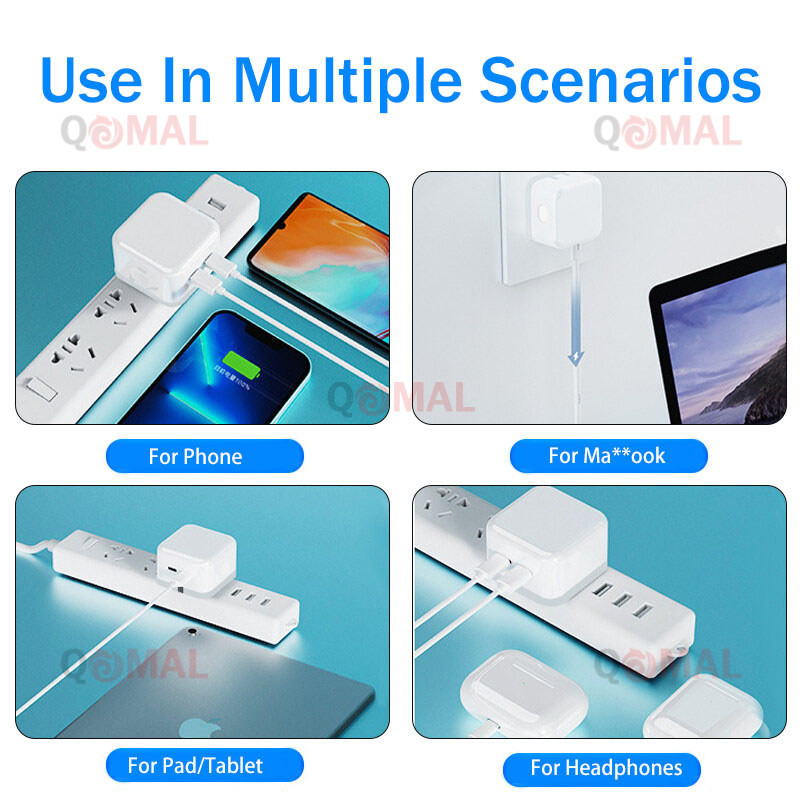 Use In Multiple Scenarios

QOMAL

QOMAL

QOMAL

For Phone

For Ma**ook

QOMAL

QOMAL

For Pad/Tablet

For Headphones