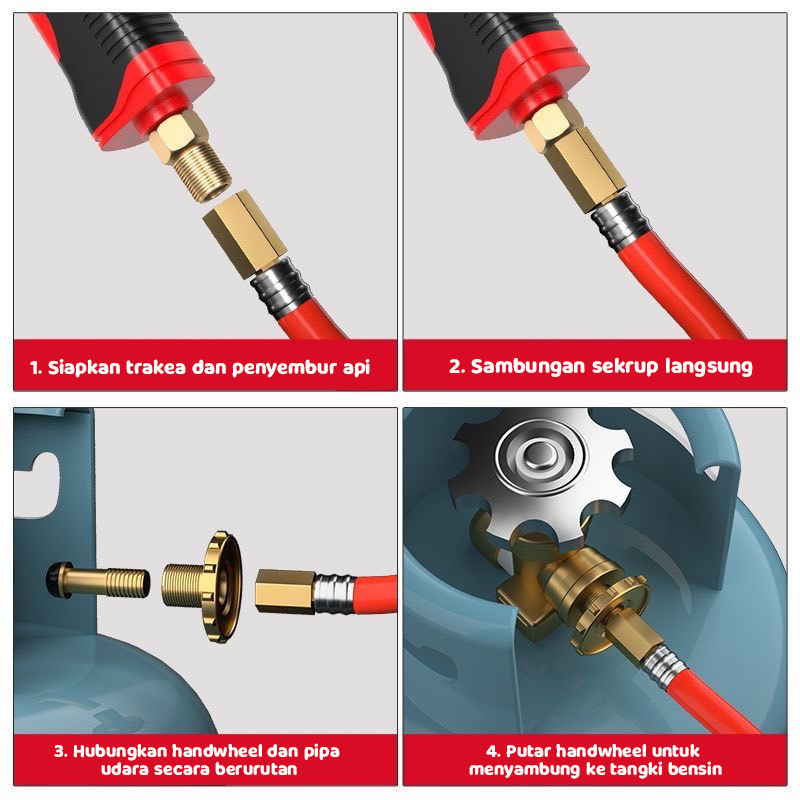 1. Siapkan trakea dan penyembur api

2. Sambungan sekrup langsung

3. Hubungkan handwheel dan pipa udara secara berurutan

4. Putar handwheel untuk menyambung ke tangki bensin