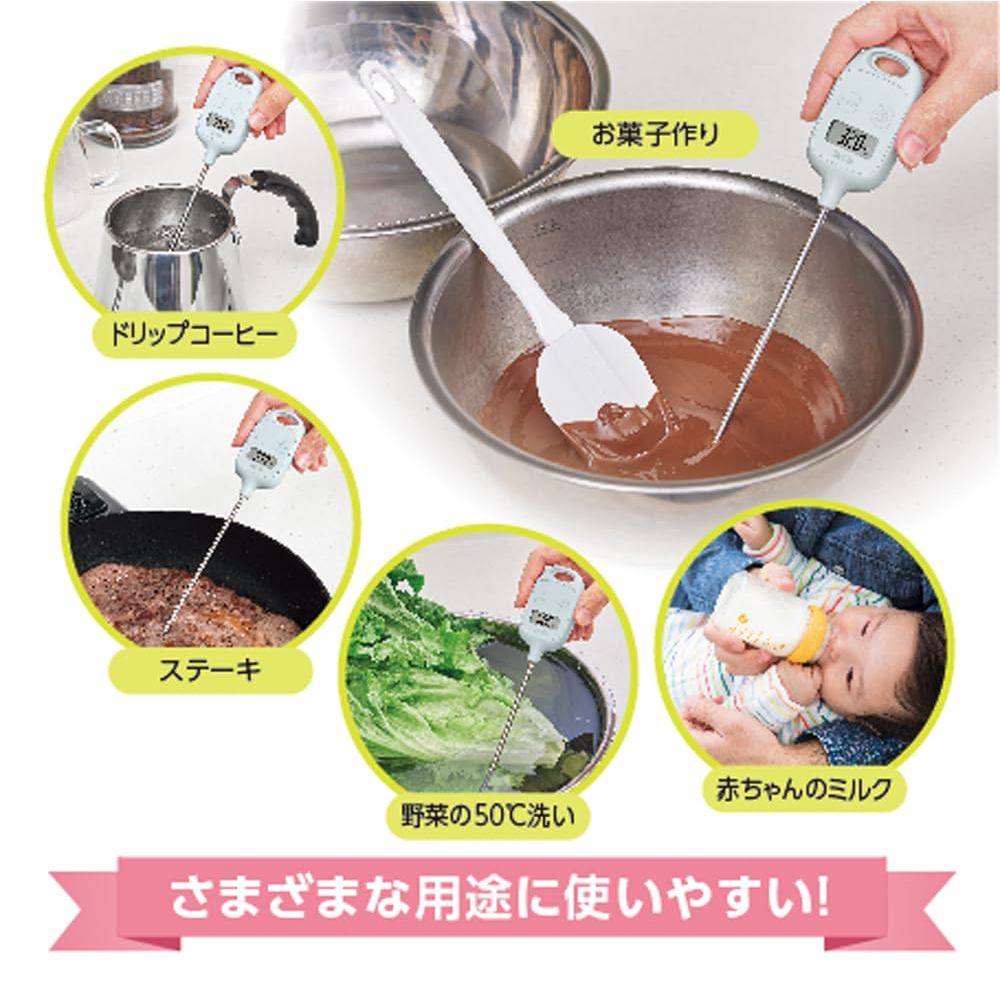 お菓子作り

ドリップコーヒー

ステーキ

野菜の50℃洗い

赤ちゃんのミルク

さまざまな用途に使いやすい!