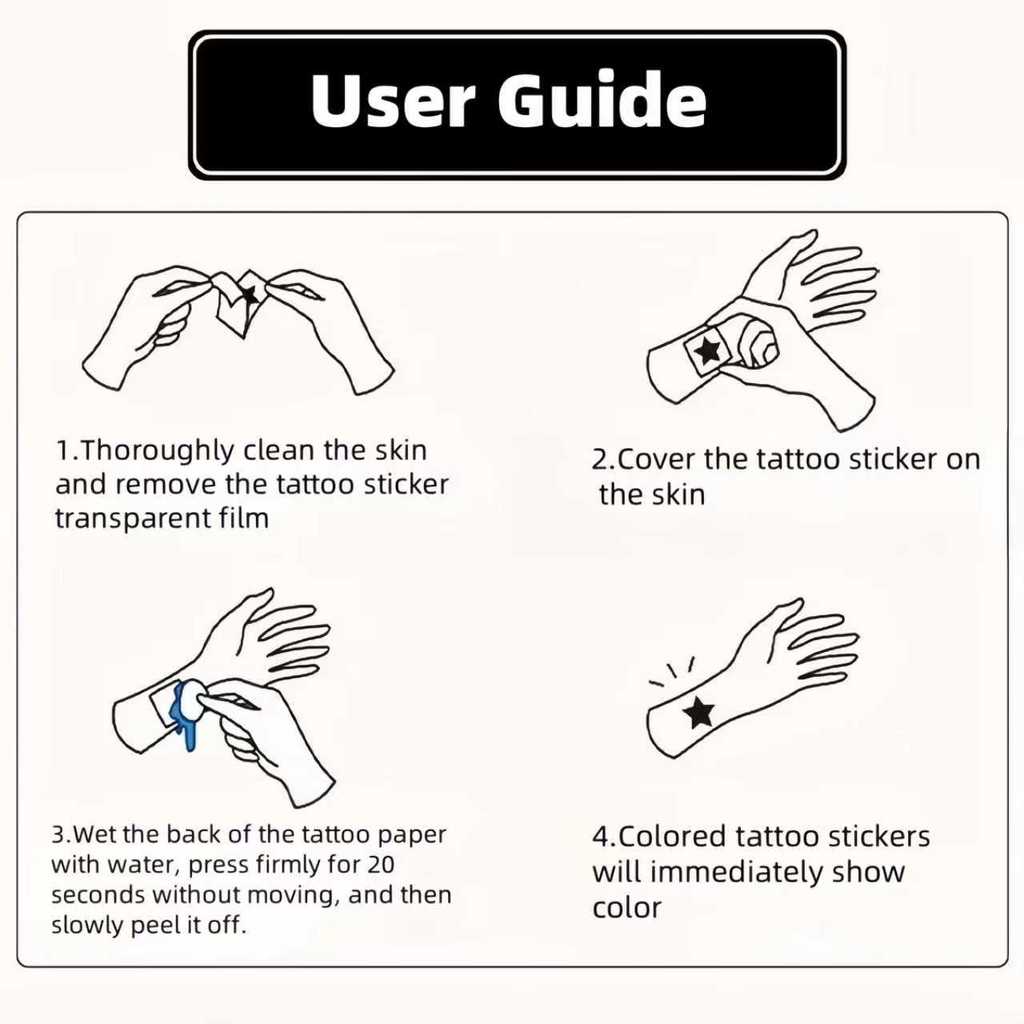 User Guide

1.Thoroughly clean the skin and remove the tattoo sticker transparent film

2.Cover the tattoo sticker on the skin

3.Wet the back of the tattoo paper with water, press firmly for 20 seconds without moving, and then slowly peel it off.

4.Colored tattoo stickers will immediately show color