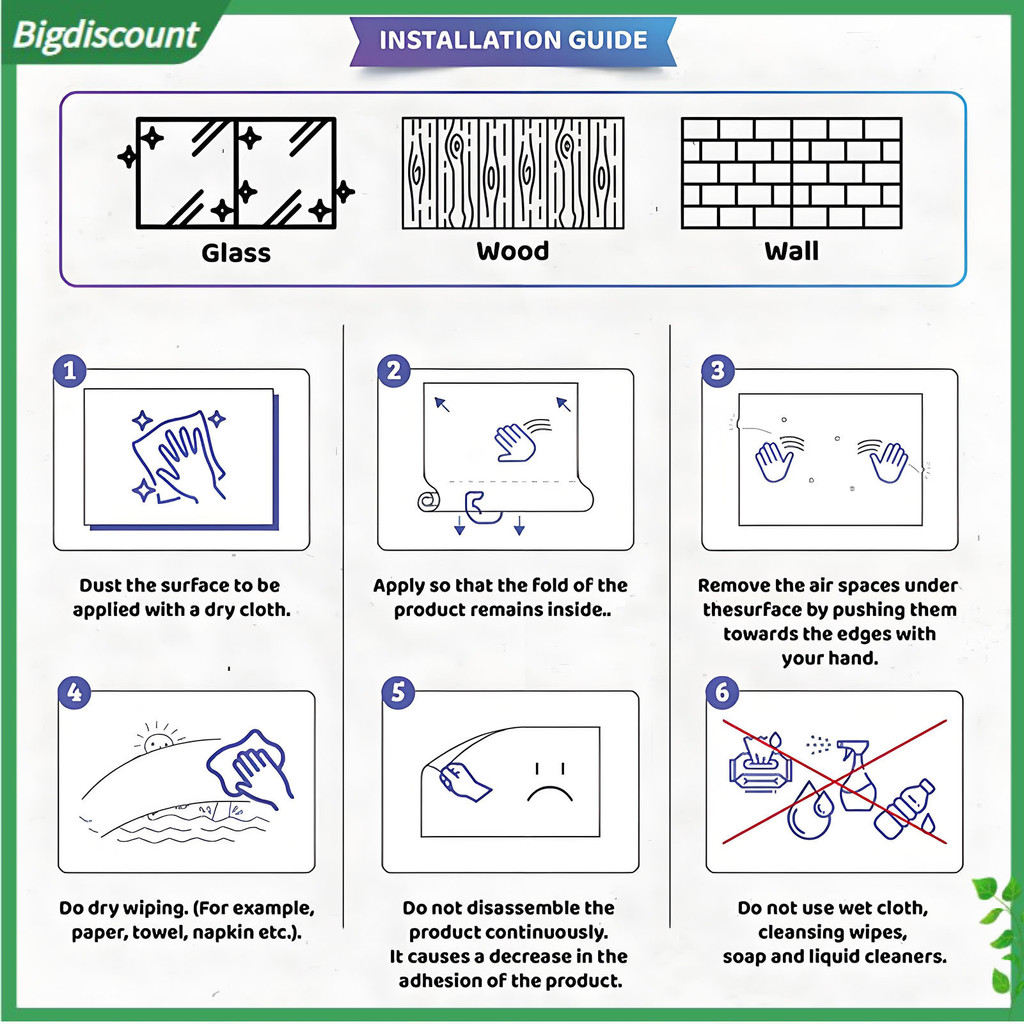 Bigdiscount

INSTALLATION GUIDE

Glass

Wood

Wall

1

Dust the surface to be applied with a dry cloth.

2

Apply so that the fold of the product remains inside..

3

Remove the air spaces under thesurface by pushing them towards the edges with your hand.

4

Do dry wiping. (For example, paper, towel, napkin etc.).

5

Do not disassemble the product continuously. It causes a decrease in the adhesion of the product.

6

Do not use wet cloth, cleansing wipes, soap and liquid cleaners.