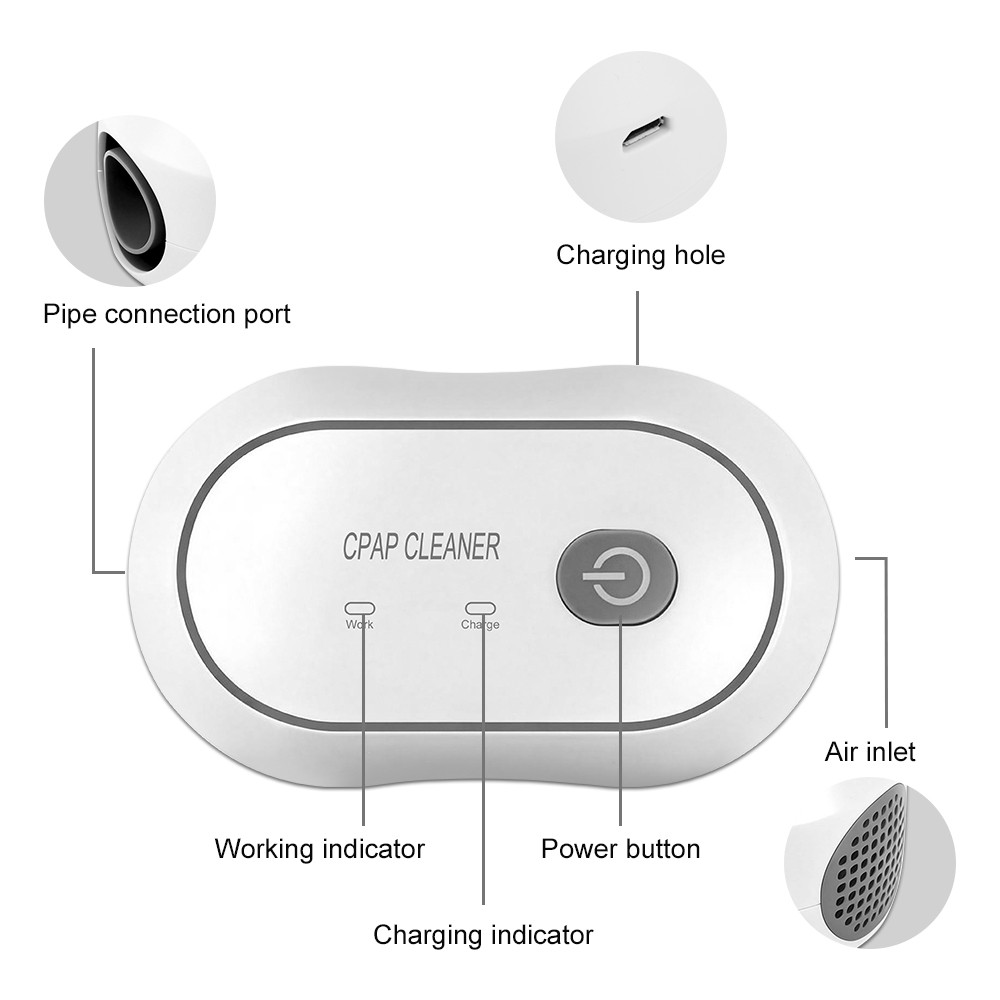 Charging hole

Pipe connection port

CPAP CLEANER

Work

Charge

Air inlet

Working indicator

Power button

Charging indicator