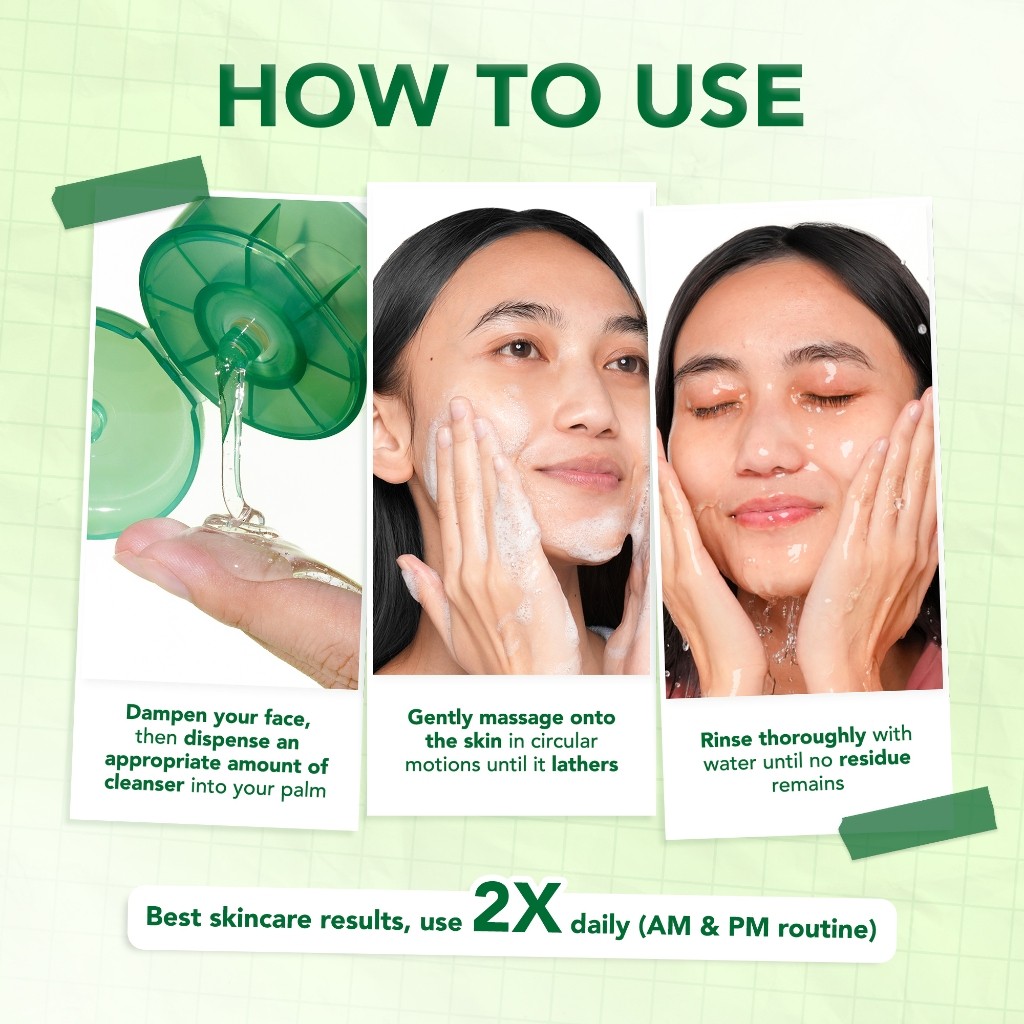 HOW TO USE

Dampen your face, then dispense an appropriate amount of cleanser into your palm

Gently massage onto the skin in circular motions until it lathers

Rinse thoroughly with water until no residue remains

Best skincare results, use 2X daily (AM & PM routine)