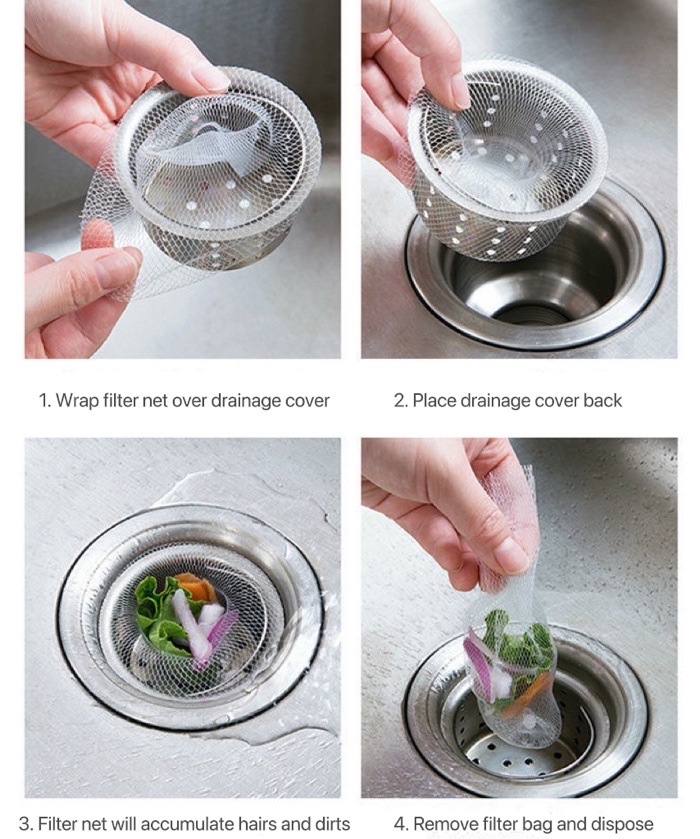 1. Wrap filter net over drainage cover

2. Place drainage cover back

3. Filter net will accumulate hairs and dirts

4. Remove filter bag and dispose