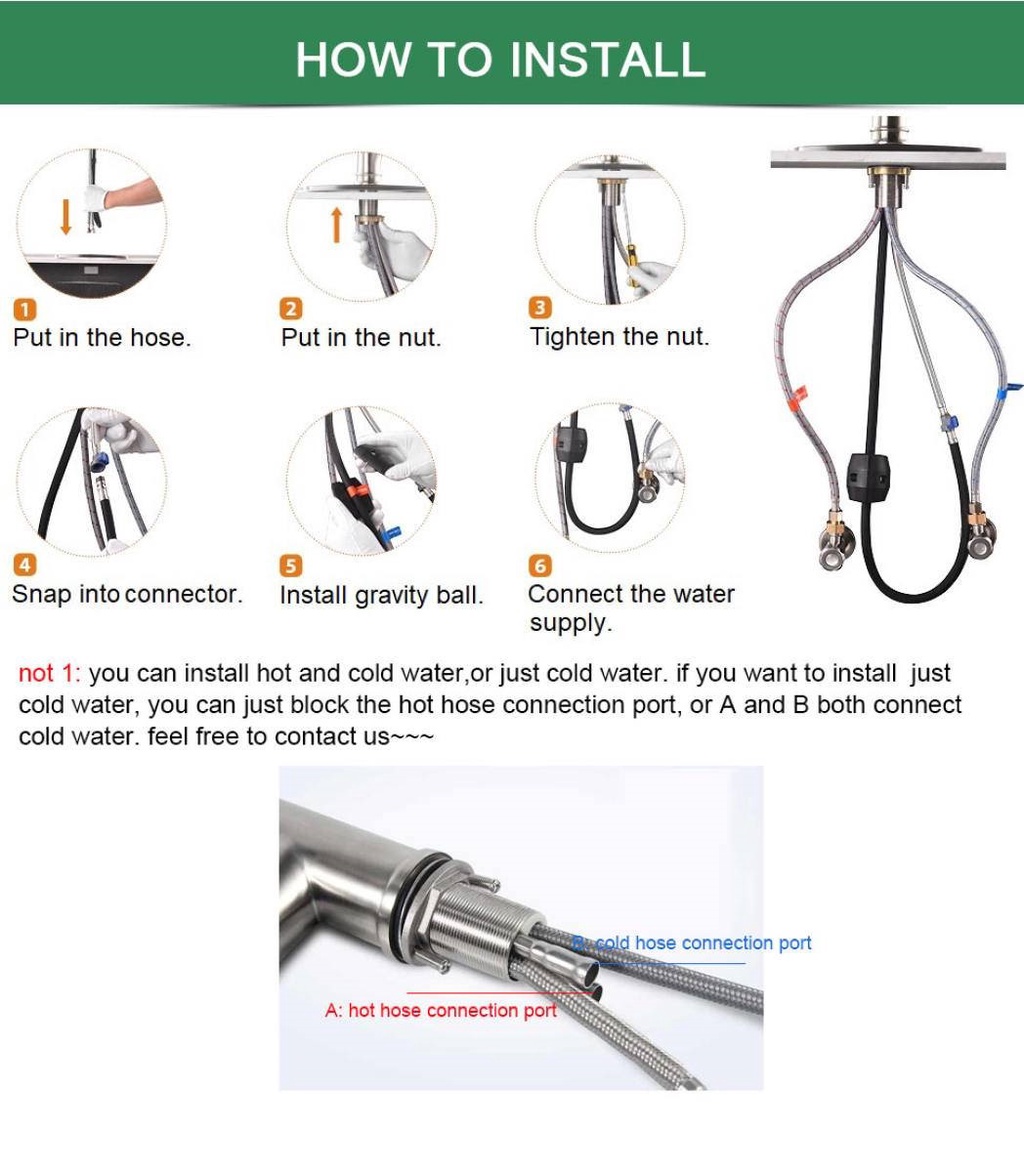 HOW TO INSTALL

1
Put in the hose.

2
Put in the nut.

3
Tighten the nut.

4
Snap into connector.

5
Install gravity ball.

6
Connect the water supply.

not 1: you can install hot and cold water,or just cold water. if you want to install just cold water, you can just block the hot hose connection port, or A and B both connect cold water. feel free to contact us~~~

B: cold hose connection port

A: hot hose connection port