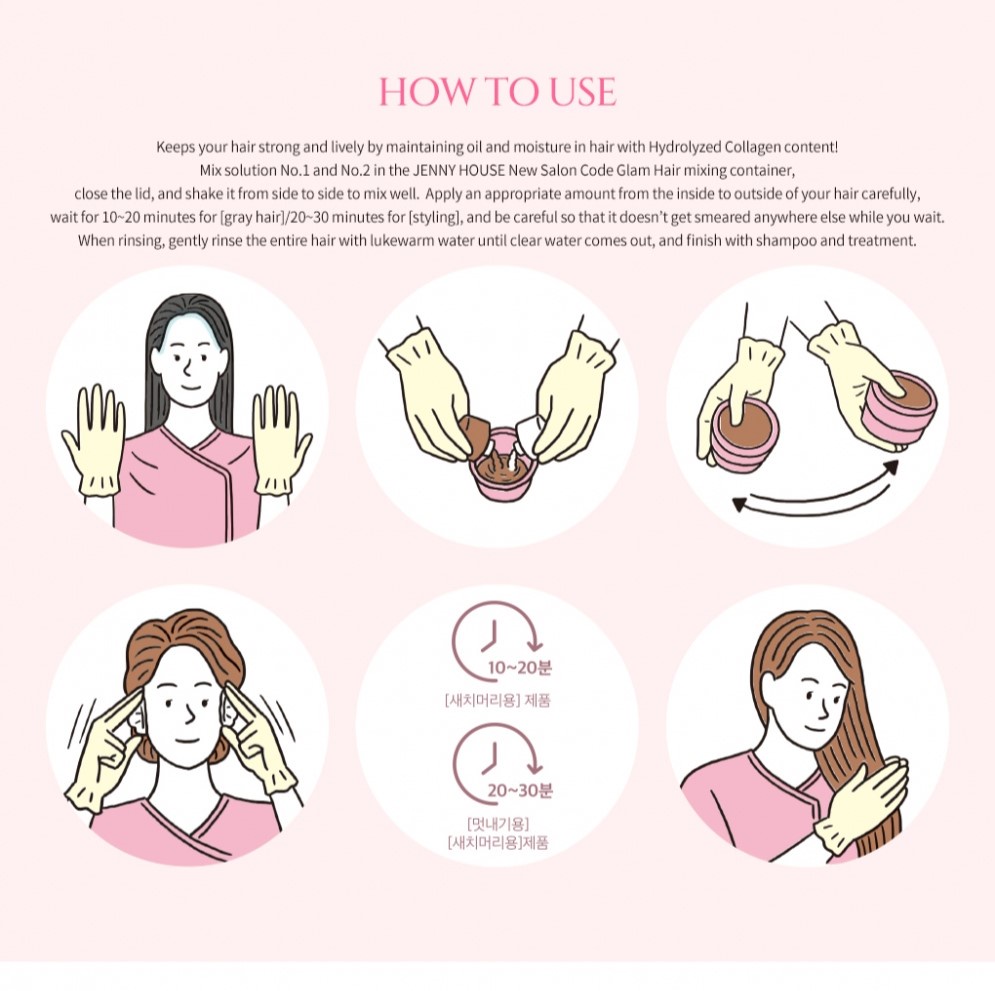 HOW TO USE

Keeps your hair strong and lively by maintaining oil and moisture in hair with Hydrolyzed Collagen content!
Mix solution No.1 and No.2 in the JENNY HOUSE New Salon Code Glam Hair mixing container,
close the lid, and shake it from side to side to mix well. Apply an appropriate amount from the inside to outside of your hair carefully,
wait for 10~20 minutes for [gray hair]/20~30 minutes for [styling], and be careful so that it doesn't get smeared anywhere else while you wait.
When rinsing, gently rinse the entire hair with lukewarm water until clear water comes out, and finish with shampoo and treatment.

10~20분
[새치머리용] 제품

20~30분
[멋내기용]
[새치머리용]제품