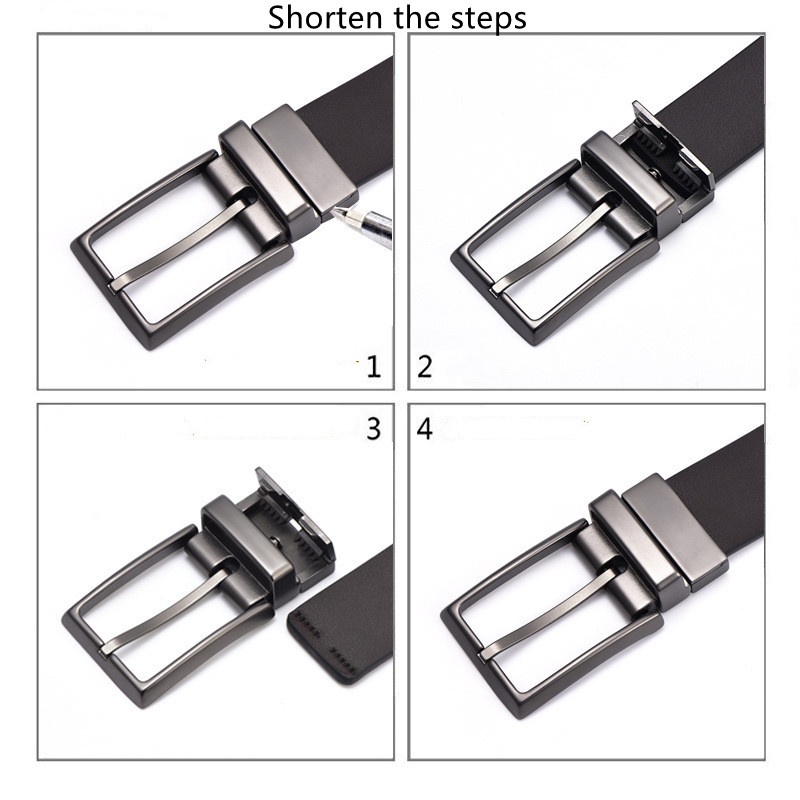 Shorten the steps

1

2

3

4