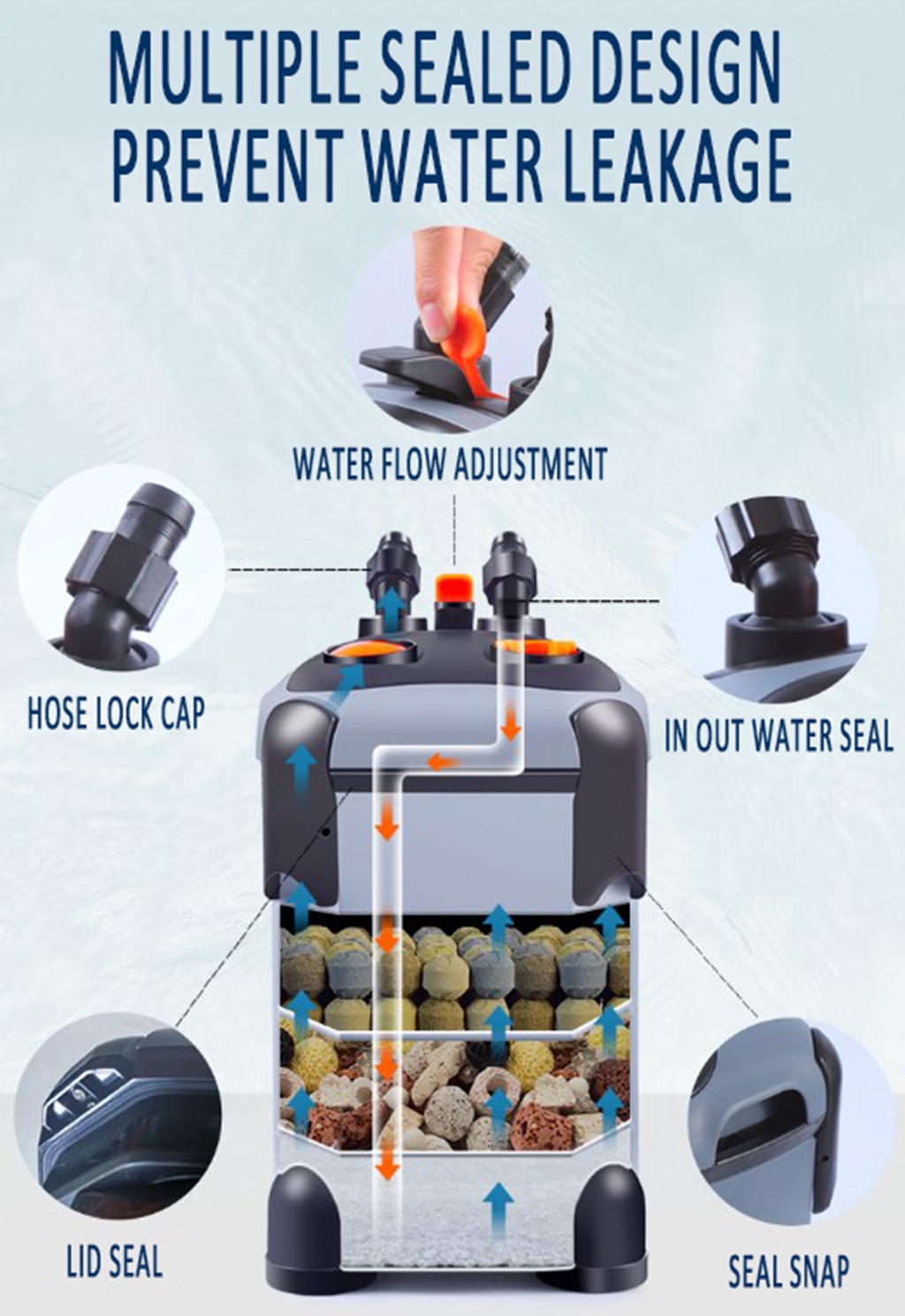 MULTIPLE SEALED DESIGN
PREVENT WATER LEAKAGE

WATER FLOW ADJUSTMENT

HOSE LOCK CAP

IN OUT WATER SEAL

LID SEAL

SEAL SNAP