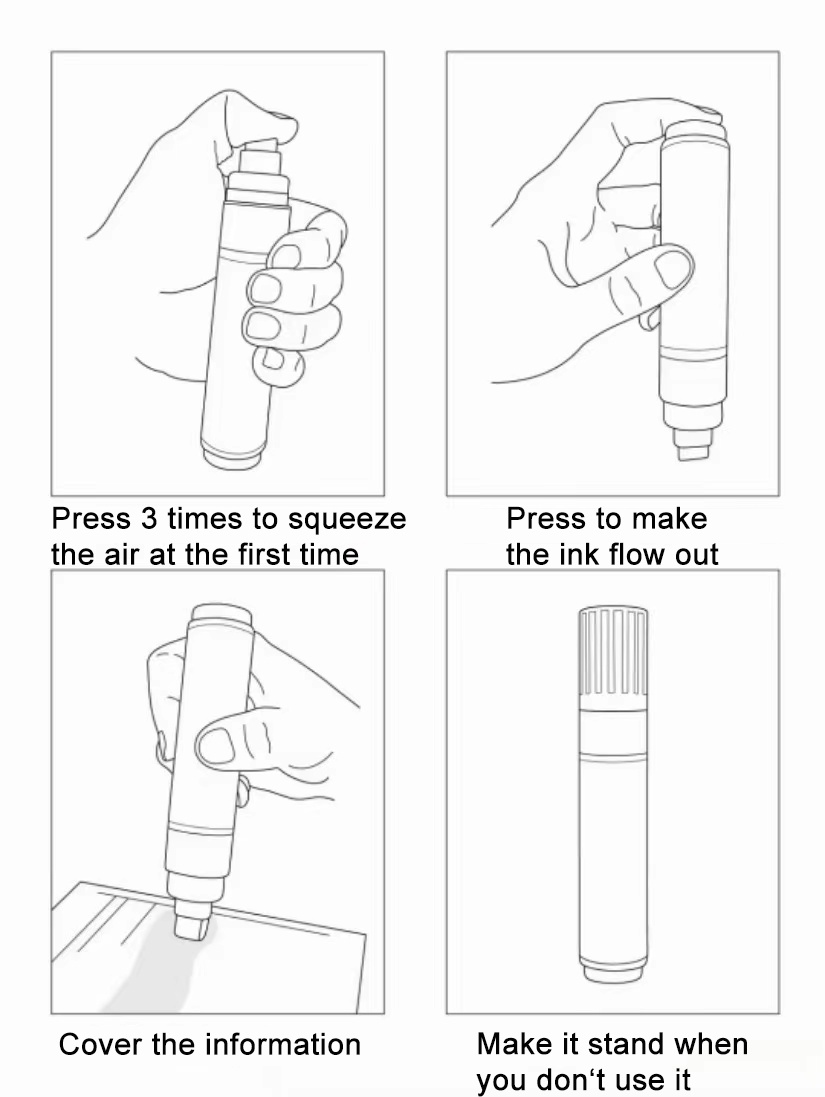 Press 3 times to squeeze the air at the first time

Press to make the ink flow out

Cover the information

Make it stand when you don‘t use it