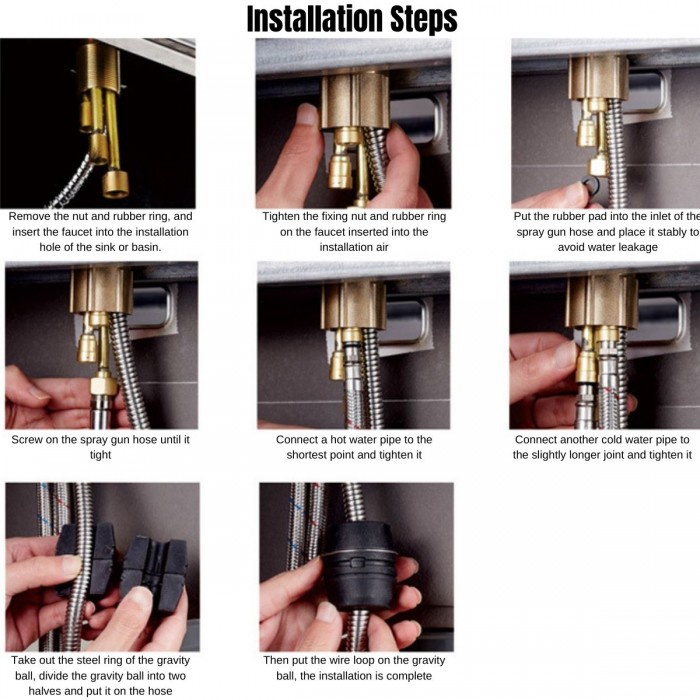 Installation Steps

Remove the nut and rubber ring, and insert the faucet into the installation hole of the sink or basin.

Tighten the fixing nut and rubber ring on the faucet inserted into the installation air

Put the rubber pad into the inlet of the spray gun hose and place it stably to avoid water leakage

Screw on the spray gun hose until it tight

Connect a hot water pipe to the shortest point and tighten it

Connect another cold water pipe to the slightly longer joint and tighten it

Take out the steel ring of the gravity ball, divide the gravity ball into two halves and put it on the hose

Then put the wire loop on the gravity ball, the installation is complete