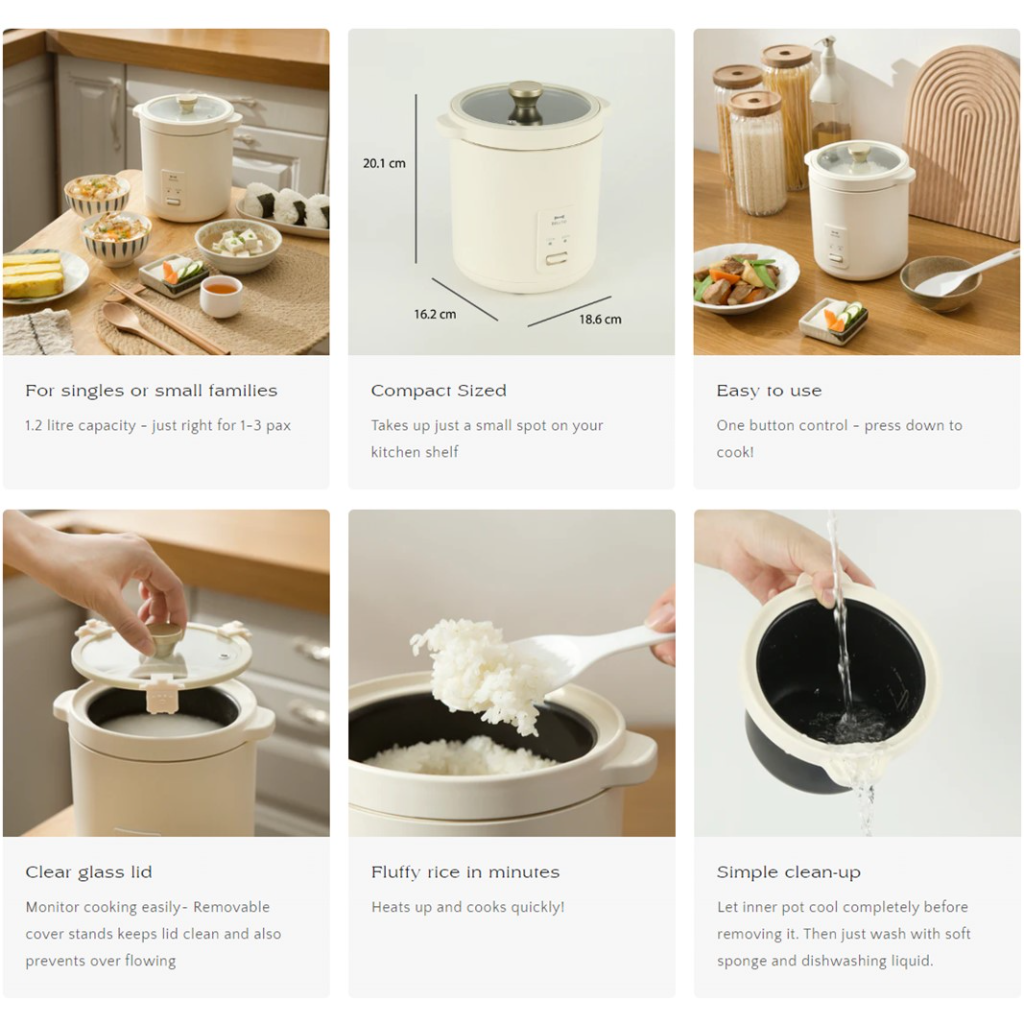 For singles or small families

1.2 litre capacity - just right for 1-3 pax

20.1 cm

16.2 cm

18.6 cm

Compact Sized

Takes up just a small spot on your kitchen shelf

Easy to use

One button control - press down to cook!

Clear glass lid

Monitor cooking easily- Removable cover stands keeps lid clean and also prevents over flowing

Fluffy rice in minutes

Heats up and cooks quickly!

Simple clean-up

Let inner pot cool completely before removing it. Then just wash with soft sponge and dishwashing liquid.