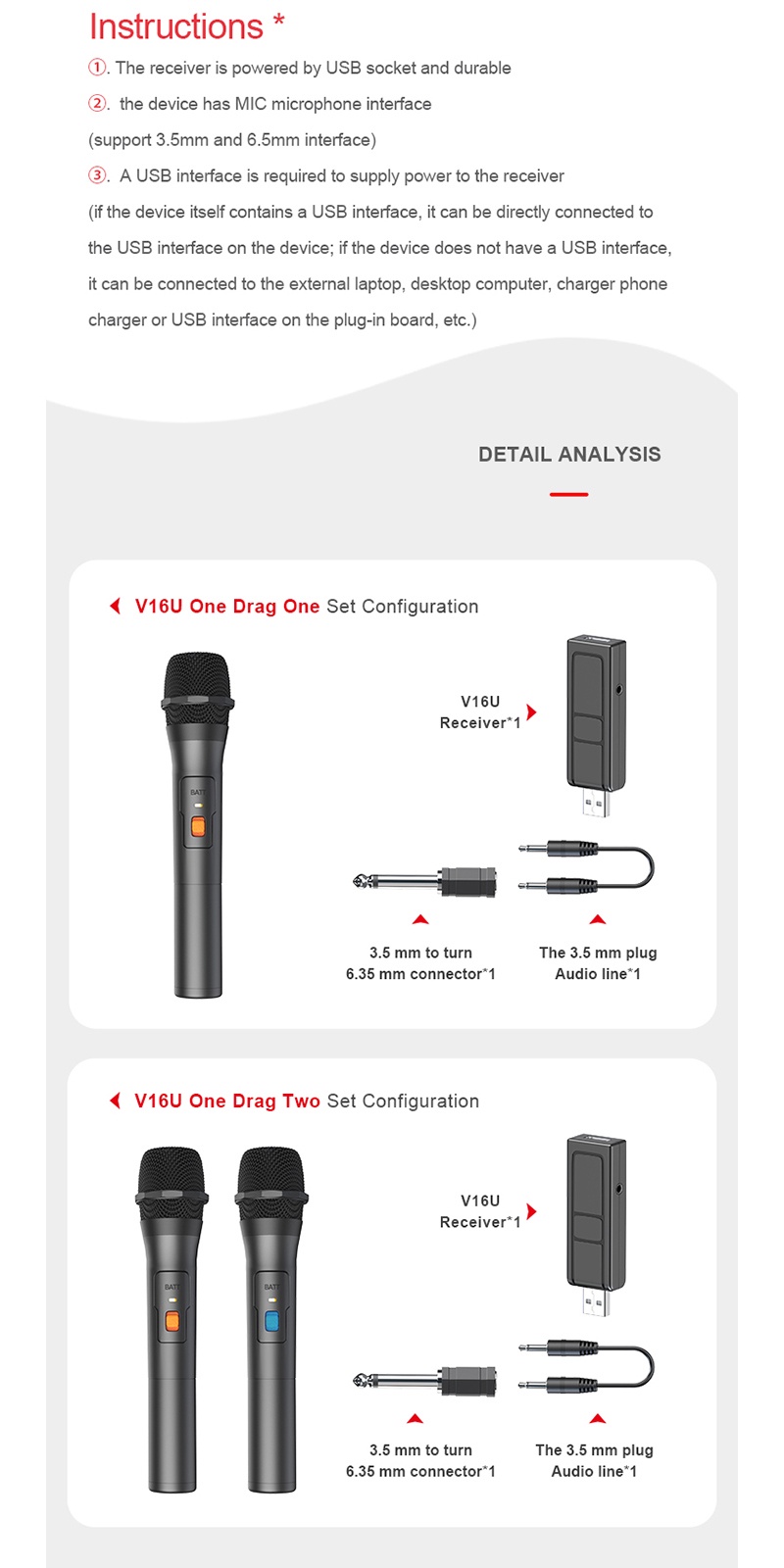 Instructions *

①. The receiver is powered by USB socket and durable

②. the device has MIC microphone interface (support 3.5mm and 6.5mm interface)

③. A USB interface is required to supply power to the receiver (if the device itself contains a USB interface, it can be directly connected to the USB interface on the device; if the device does not have a USB interface, it can be connected to the external laptop, desktop computer, charger phone charger or USB interface on the plug-in board, etc.)

DETAIL ANALYSIS

V16U One Drag One Set Configuration

BATT

V16U Receiver*1

3.5 mm to turn 6.35 mm connector*1

The 3.5 mm plug Audio line*1

V16U One Drag Two Set Configuration

BATT

BATT

V16U Receiver*1

3.5 mm to turn 6.35 mm connector*1

The 3.5 mm plug Audio line*1