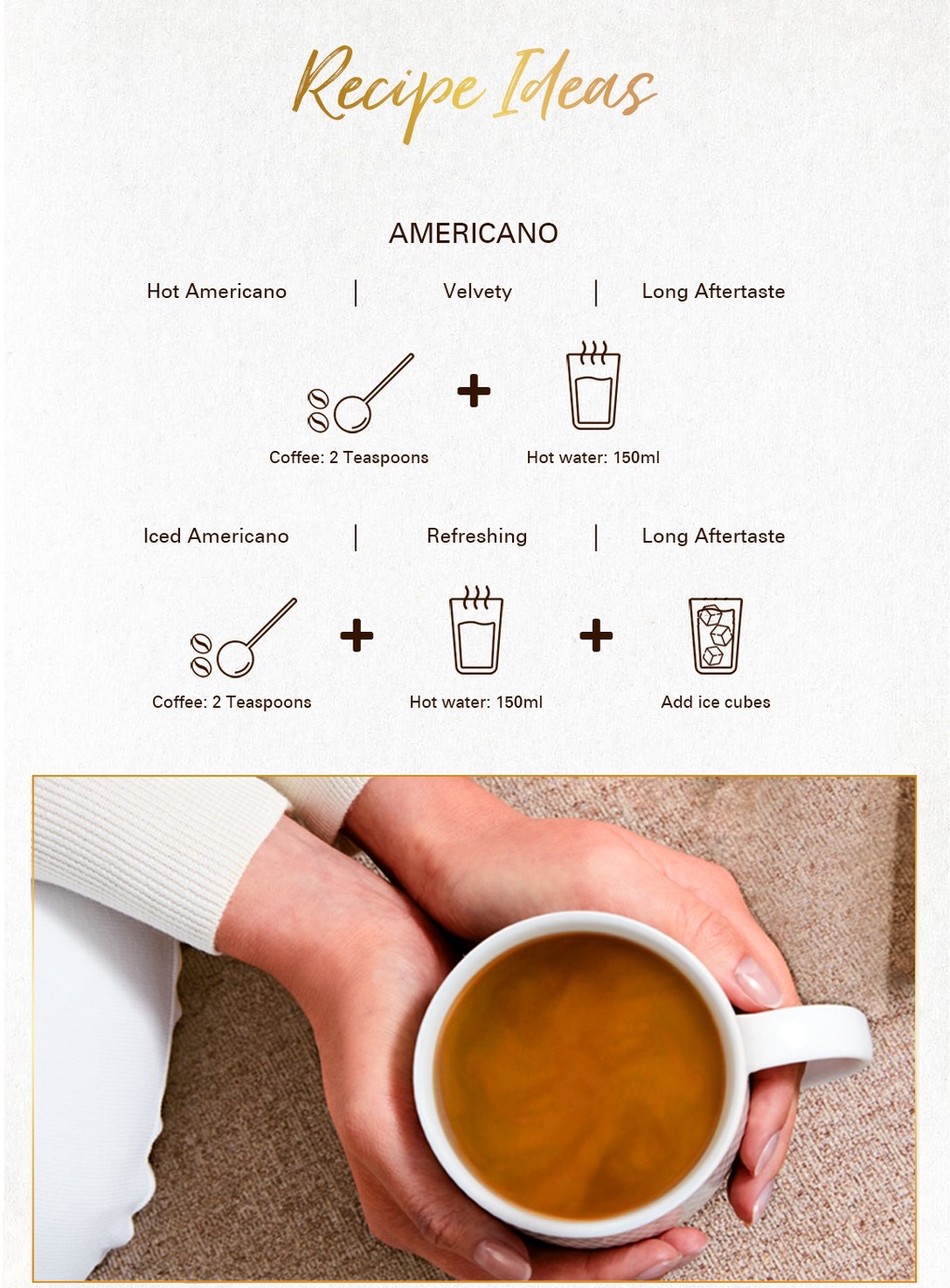 Recipe Ideas

AMERICANO

Hot Americano | Velvety | Long Aftertaste

Coffee: 2 Teaspoons + Hot water: 150ml

Iced Americano | Refreshing | Long Aftertaste

Coffee: 2 Teaspoons + Hot water: 150ml + Add ice cubes