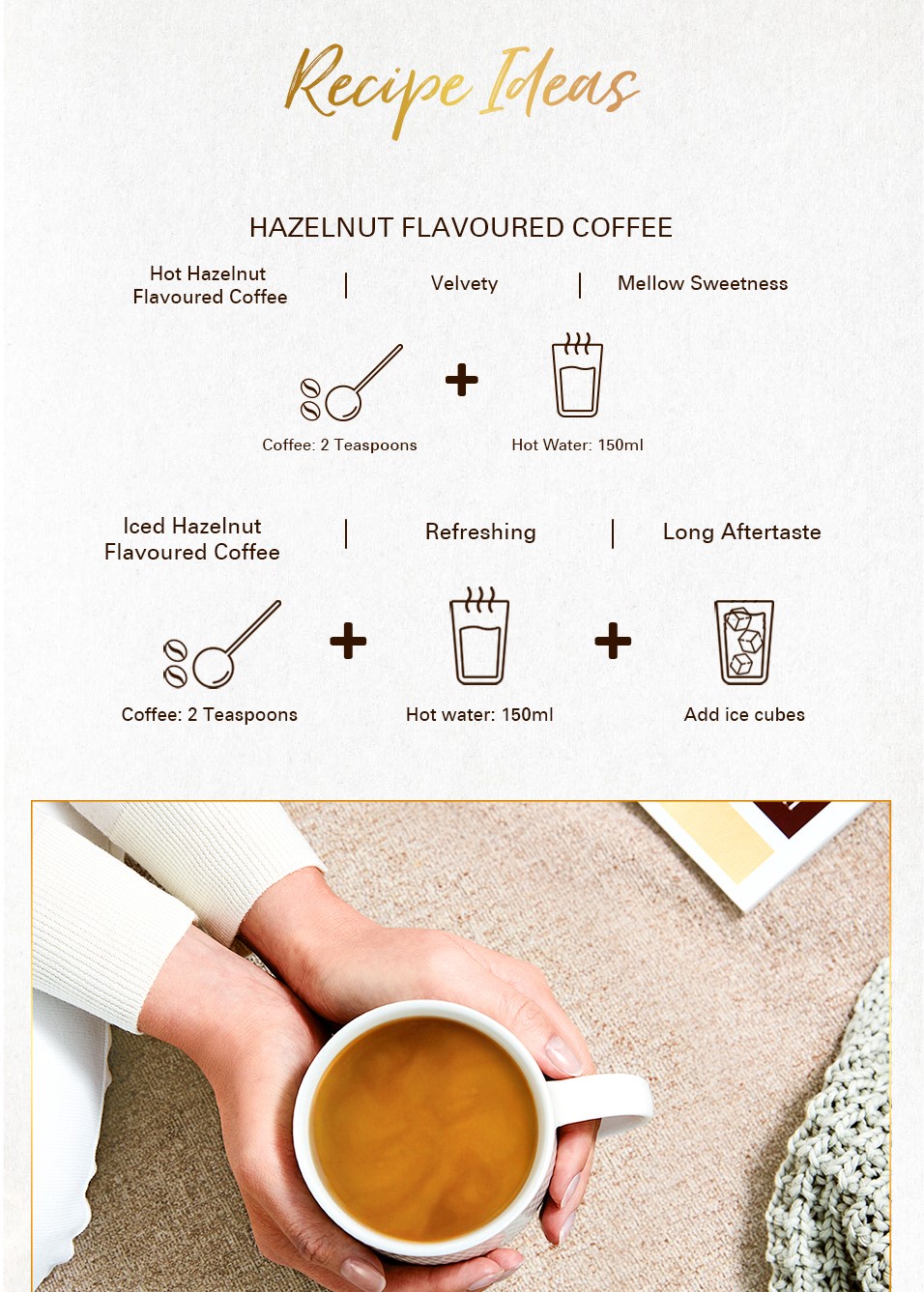 Recipe Ideas

HAZELNUT FLAVOURED COFFEE

Hot Hazelnut Flavoured Coffee | Velvety | Mellow Sweetness

Coffee: 2 Teaspoons + Hot Water: 150ml

Iced Hazelnut Flavoured Coffee | Refreshing | Long Aftertaste

Coffee: 2 Teaspoons + Hot water: 150ml + Add ice cubes