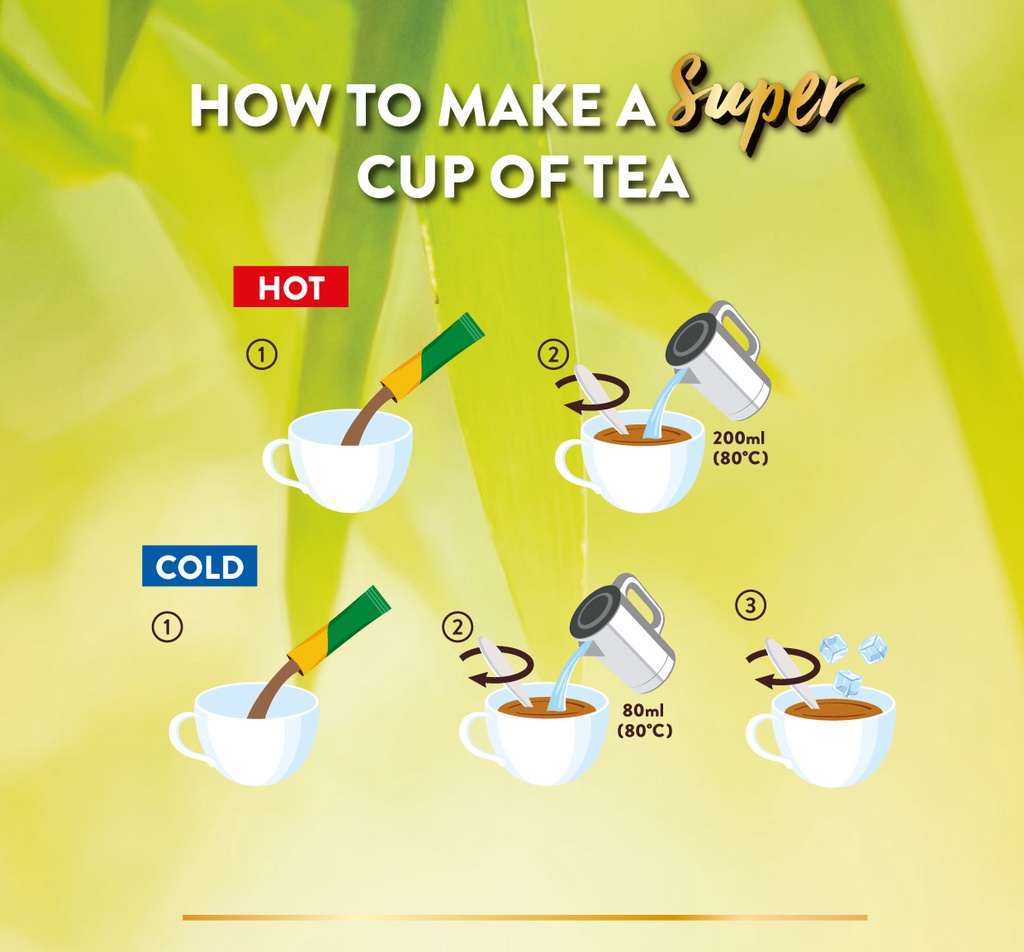 HOW TO MAKE A Super CUP OF TEA

HOT

①

②

200ml (80°C)

COLD

①

②

80ml (80°C)

③