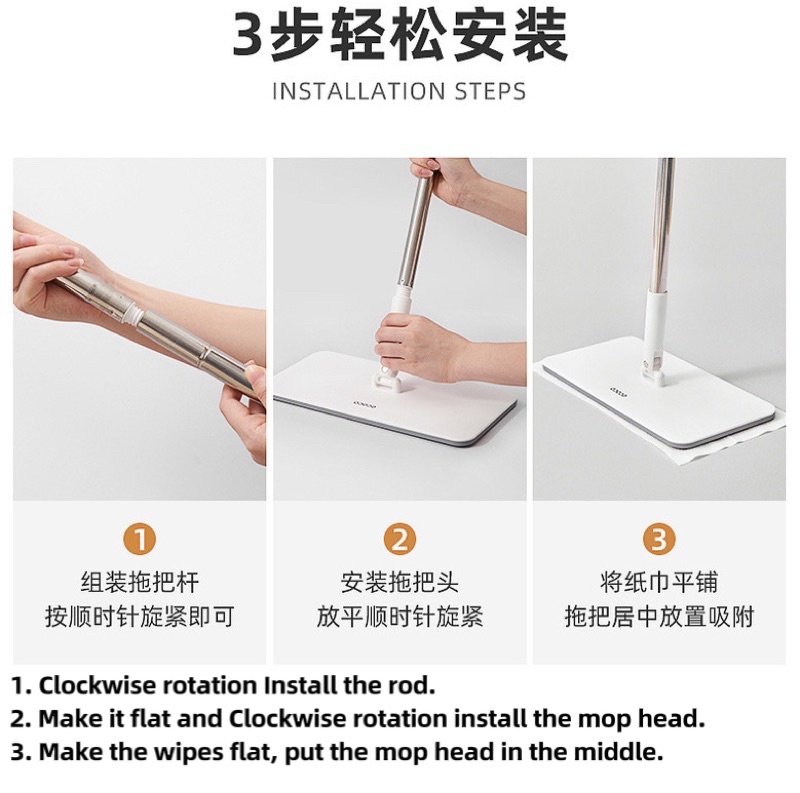 3步轻松安装

INSTALLATION STEPS

1
组装拖把杆
按顺时针旋紧即可

2
安装拖把头
放平顺时针旋紧

3
将纸巾平铺
拖把居中放置吸附

1. Clockwise rotation Install the rod.
2. Make it flat and Clockwise rotation install the mop head.
3. Make the wipes flat, put the mop head in the middle.