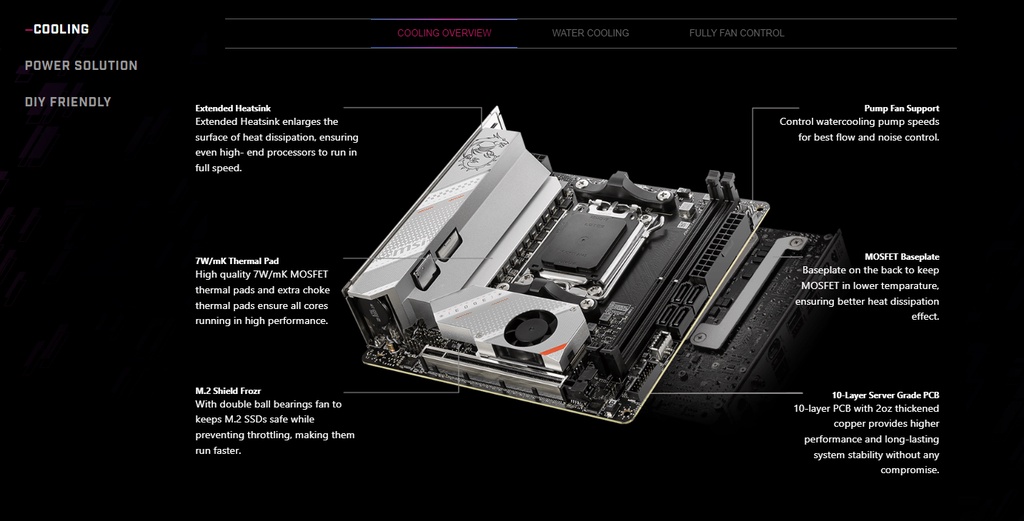 COOLING

POWER SOLUTION

DIY FRIENDLY

COOLING OVERVIEW

WATER COOLING

FULLY FAN CONTROL

Extended Heatsink
Extended Heatsink enlarges the surface of heat dissipation, ensuring even high- end processors to run in full speed.

7W/mK Thermal Pad
High quality 7W/mK MOSFET thermal pads and extra choke thermal pads ensure all cores running in high performance.

M.2 Shield Frozr
With double ball bearings fan to keeps M.2 SSDs safe while preventing throttling, making them run faster.

Pump Fan Support
Control watercooling pump speeds for best flow and noise control.

MOSFET Baseplate
Baseplate on the back to keep MOSFET in lower temparature, ensuring better heat dissipation effect.

10-Layer Server Grade PCB
10-layer PCB with 2oz thickened copper provides higher performance and long-lasting system stability without any compromise.