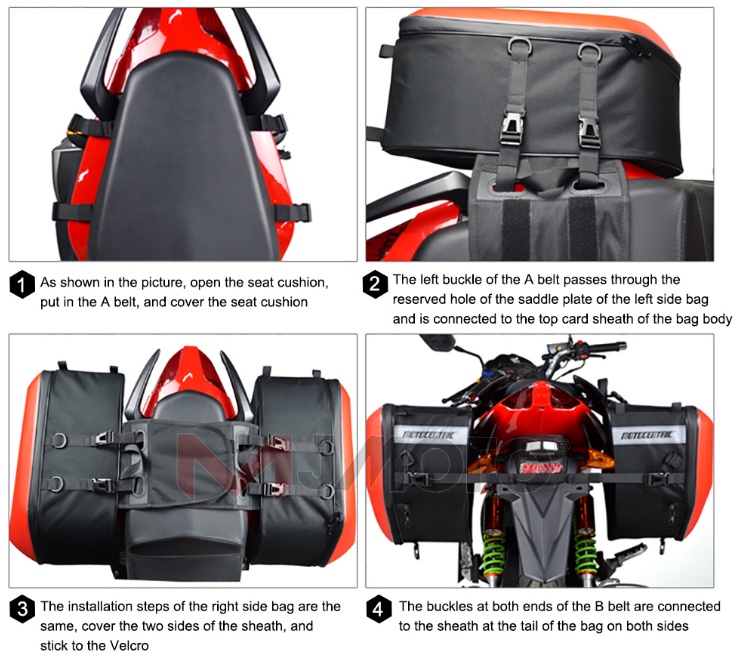 1 As shown in the picture, open the seat cushion, put in the A belt, and cover the seat cushion

2 The left buckle of the A belt passes through the reserved hole of the saddle plate of the left side bag and is connected to the top card sheath of the bag body

MJMOTO

MOTOCENTRIC

MOTOCENTRIC

3 The installation steps of the right side bag are the same, cover the two sides of the sheath, and stick to the Velcro

4 The buckles at both ends of the B belt are connected to the sheath at the tail of the bag on both sides