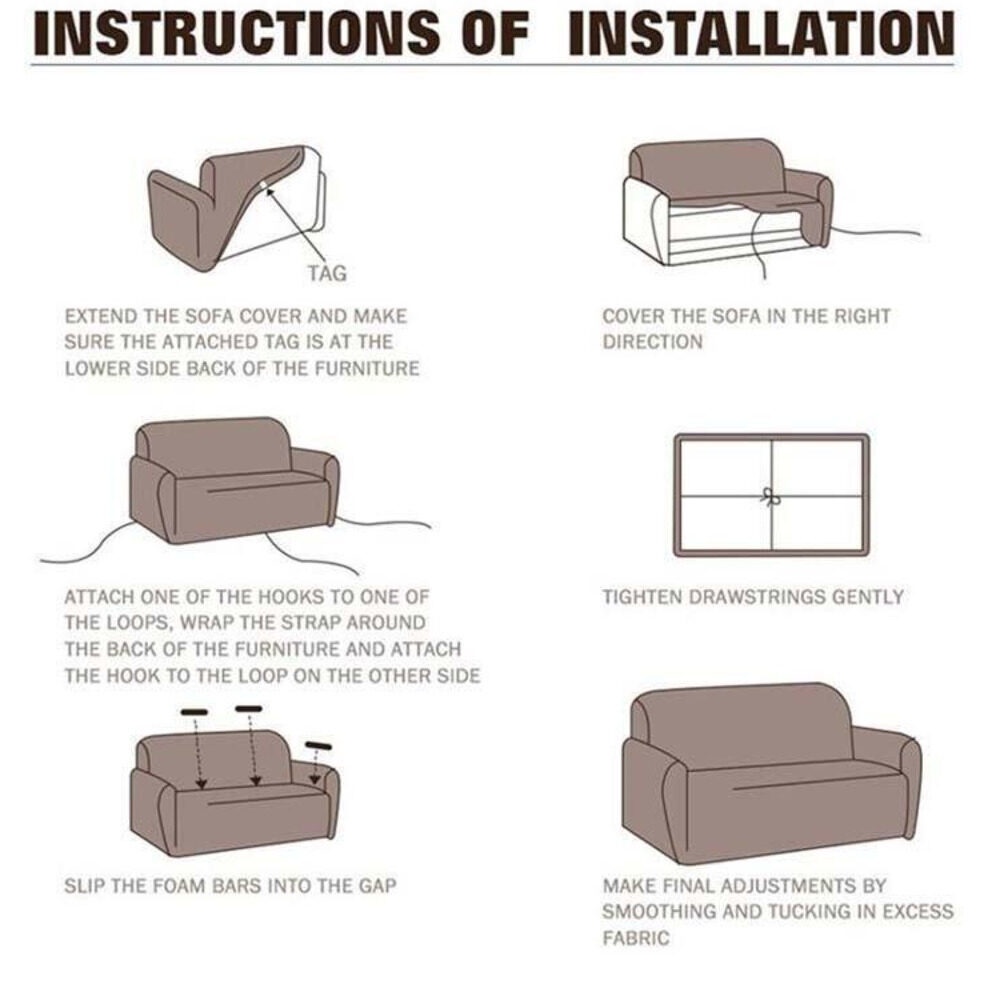 INSTRUCTIONS OF INSTALLATION

TAG

EXTEND THE SOFA COVER AND MAKE SURE THE ATTACHED TAG IS AT THE LOWER SIDE BACK OF THE FURNITURE

COVER THE SOFA IN THE RIGHT DIRECTION

ATTACH ONE OF THE HOOKS TO ONE OF THE LOOPS, WRAP THE STRAP AROUND THE BACK OF THE FURNITURE AND ATTACH THE HOOK TO THE LOOP ON THE OTHER SIDE

TIGHTEN DRAWSTRINGS GENTLY

SLIP THE FOAM BARS INTO THE GAP

MAKE FINAL ADJUSTMENTS BY SMOOTHING AND TUCKING IN EXCESS FABRIC