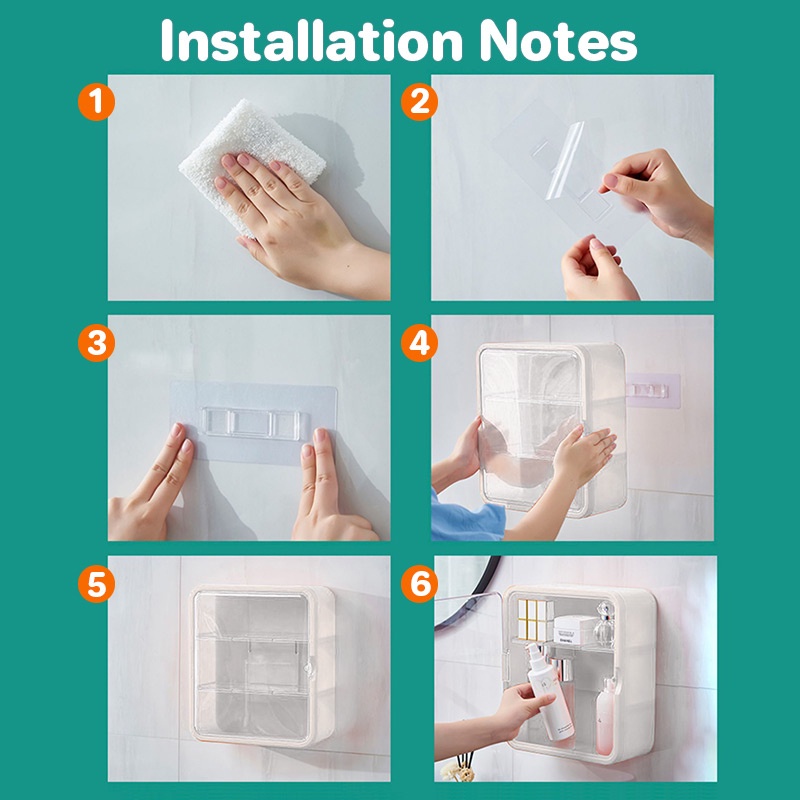 Installation Notes

1

2

3

4

5

6