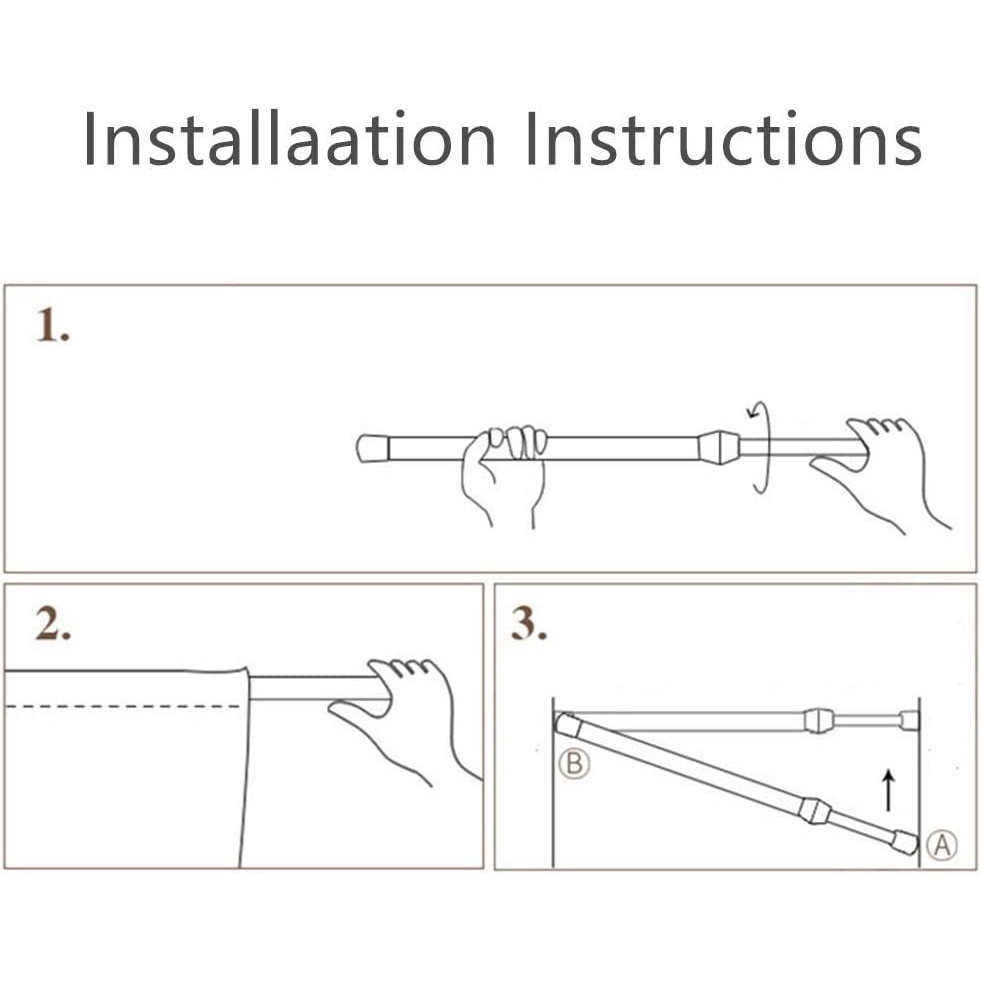 Installaation Instructions

1.

2.

3.

B

A