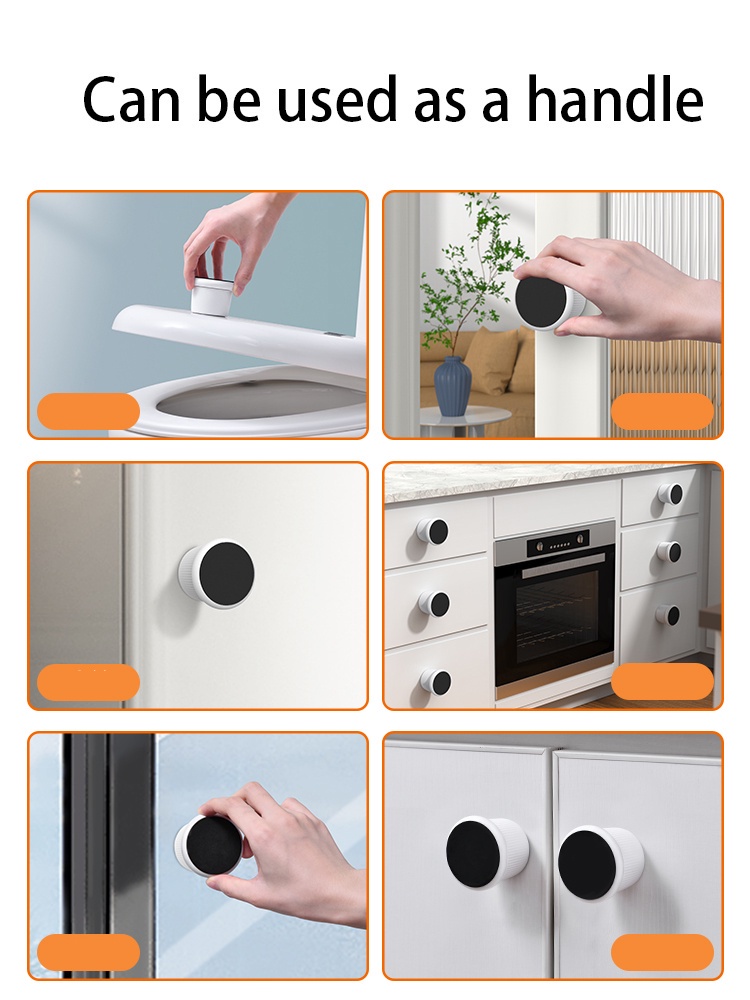 Can be used as a handle