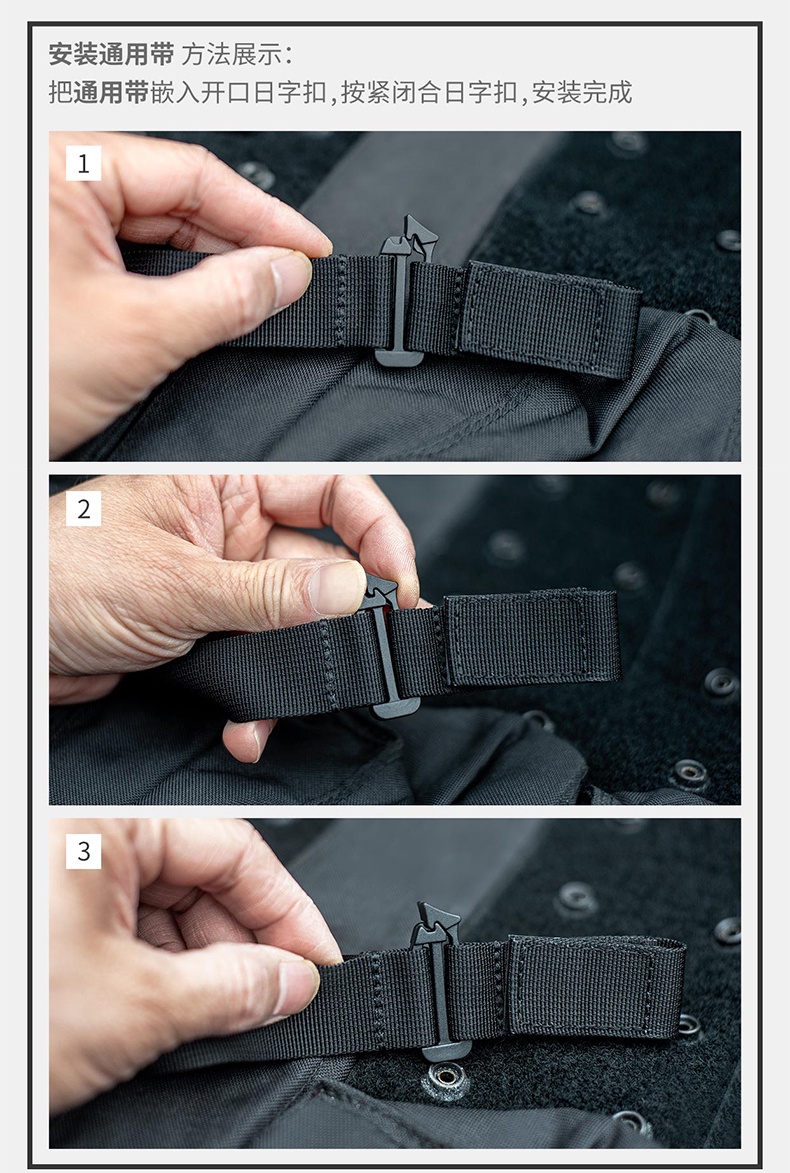 安装通用带 方法展示：
把通用带嵌入开口日字扣，按紧闭合日字扣，安装完成

1

2

3