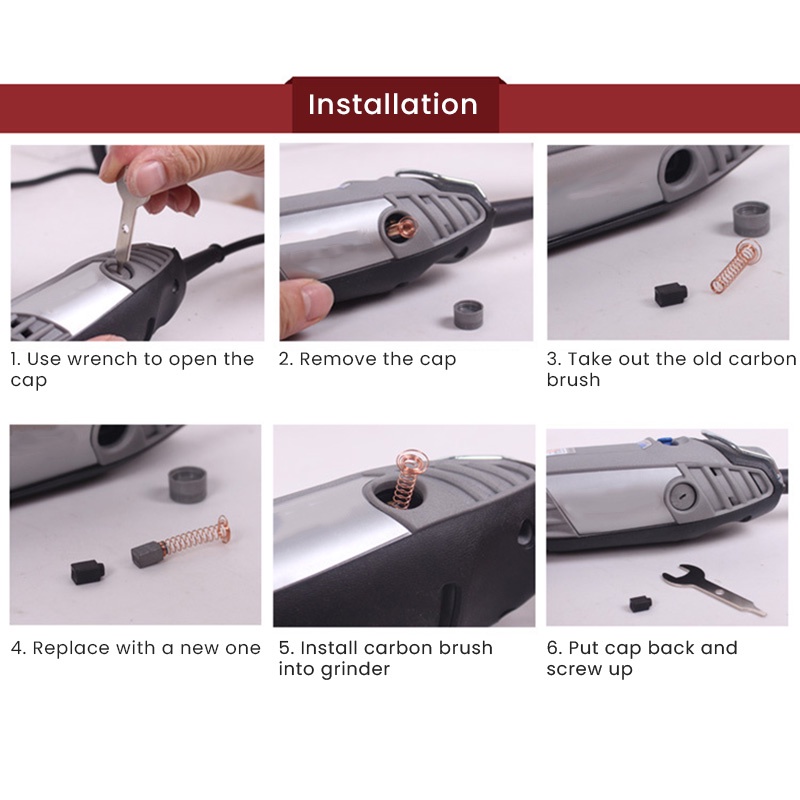 Installation

1. Use wrench to open the cap

2. Remove the cap

3. Take out the old carbon brush

4. Replace with a new one

5. Install carbon brush into grinder

6. Put cap back and screw up