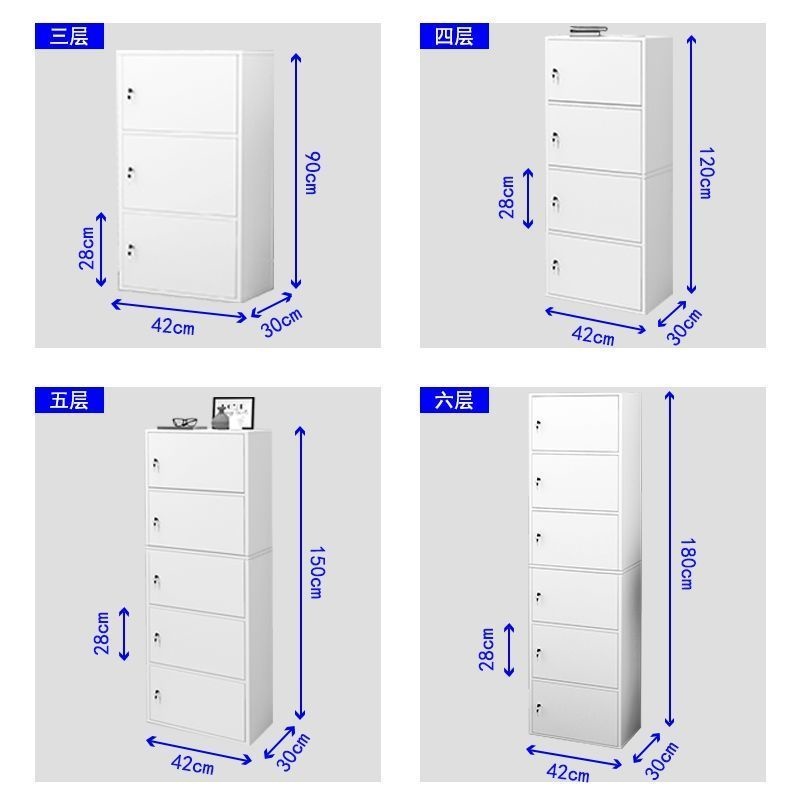 三层

90cm

28cm

42cm

30cm

四层

120cm

28cm

42cm

30cm

五层

150cm

28cm

42cm

30cm

六层

180cm

28cm

42cm

30cm