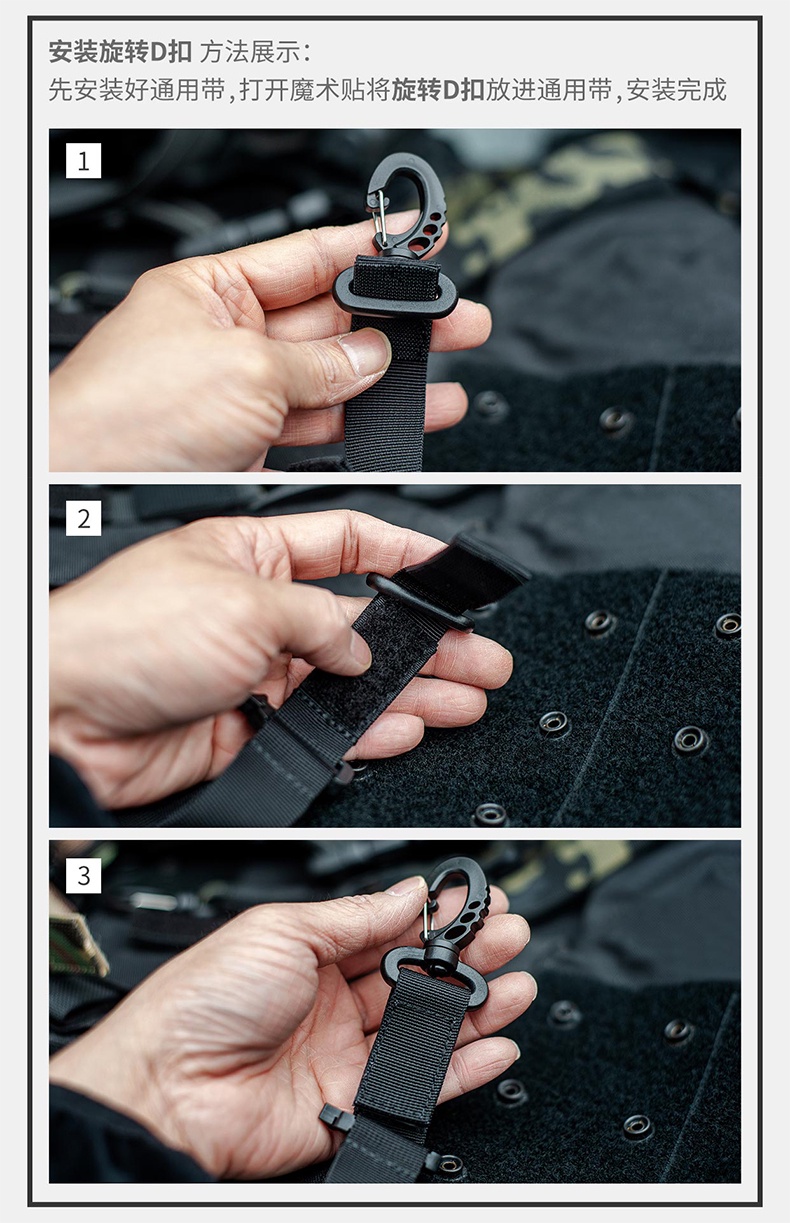 安装旋转D扣 方法展示：
先安装好通用带，打开魔术贴将旋转D扣放进通用带，安装完成

1

2

3