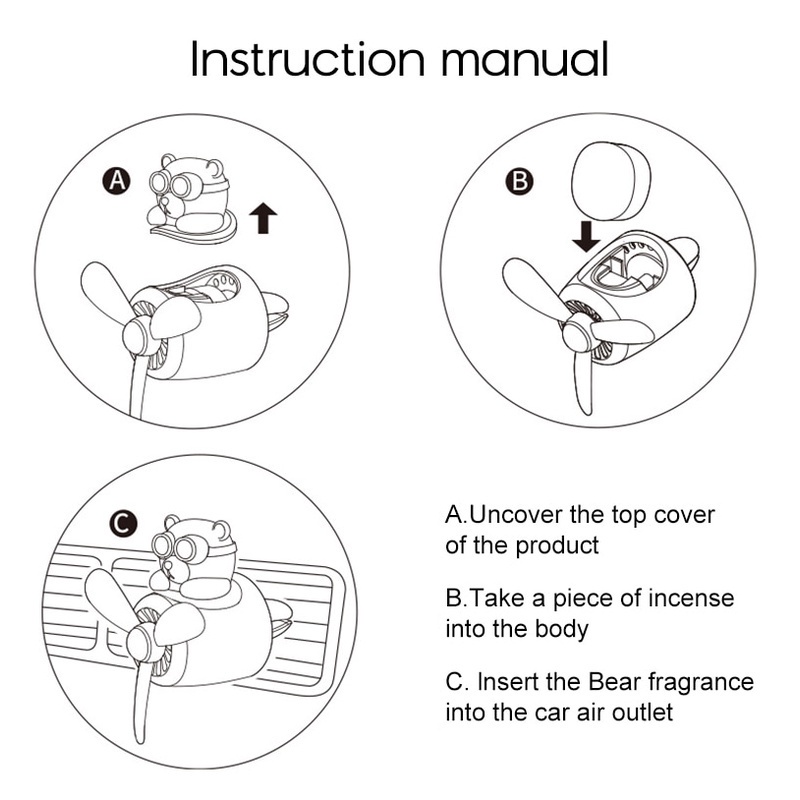 Instruction manual

A

B

C

A.Uncover the top cover of the product

B.Take a piece of incense into the body

C. Insert the Bear fragrance into the car air outlet