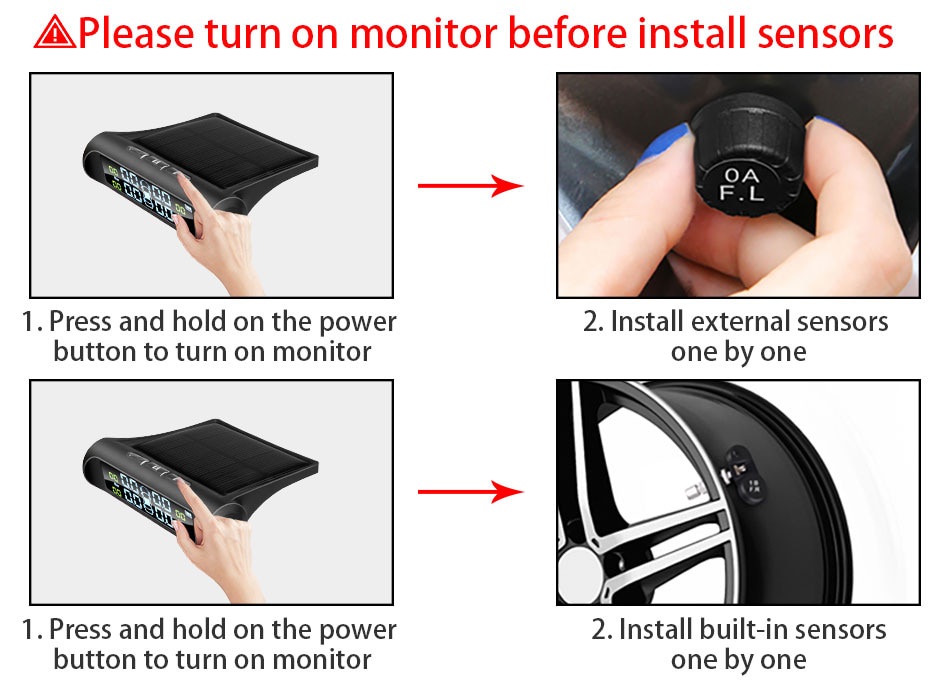 Please turn on monitor before install sensors

0A
F.L

1. Press and hold on the power button to turn on monitor

2. Install external sensors one by one

1. Press and hold on the power button to turn on monitor

2. Install built-in sensors one by one