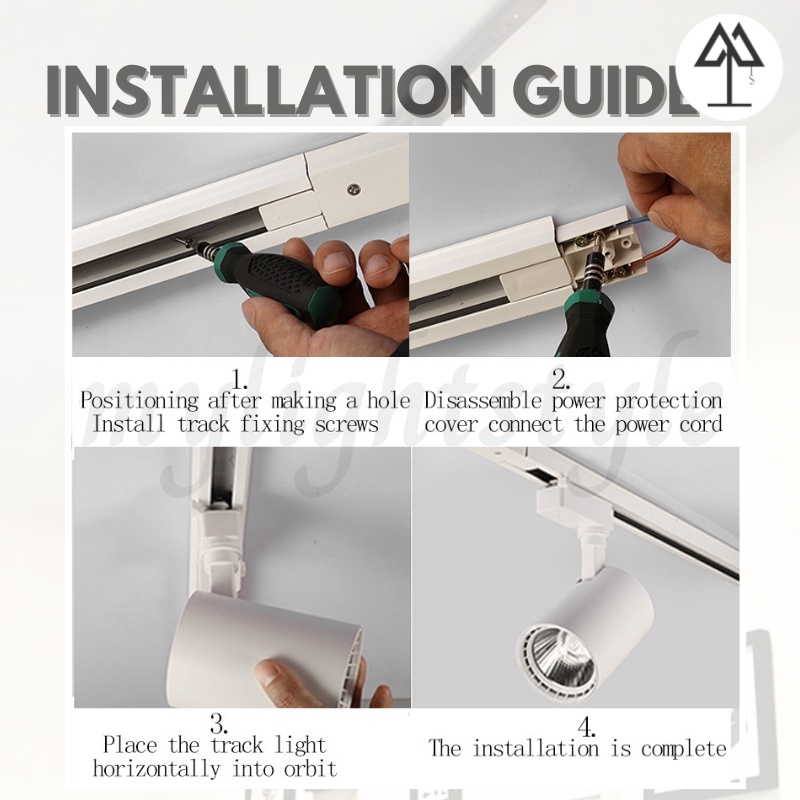 INSTALLATION GUIDE

1.
Positioning after making a hole
Install track fixing screws

2.
Disassemble power protection
cover connect the power cord

mylightstyle

3.
Place the track light
horizontally into orbit

4.
The installation is complete