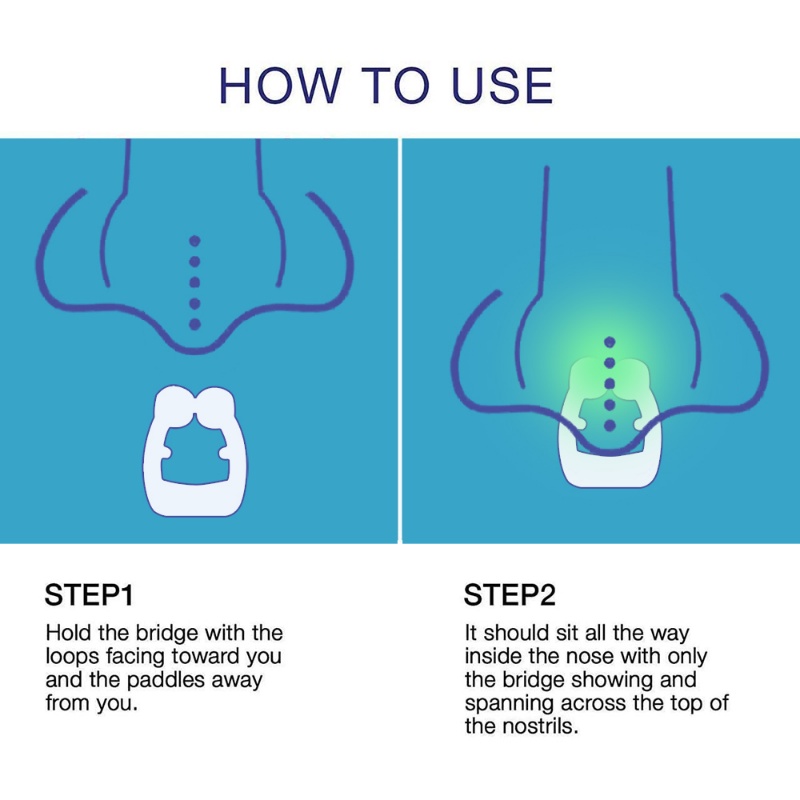 HOW TO USE

STEP1

Hold the bridge with the loops facing toward you and the paddles away from you.

STEP2

It should sit all the way inside the nose with only the bridge showing and spanning across the top of the nostrils.