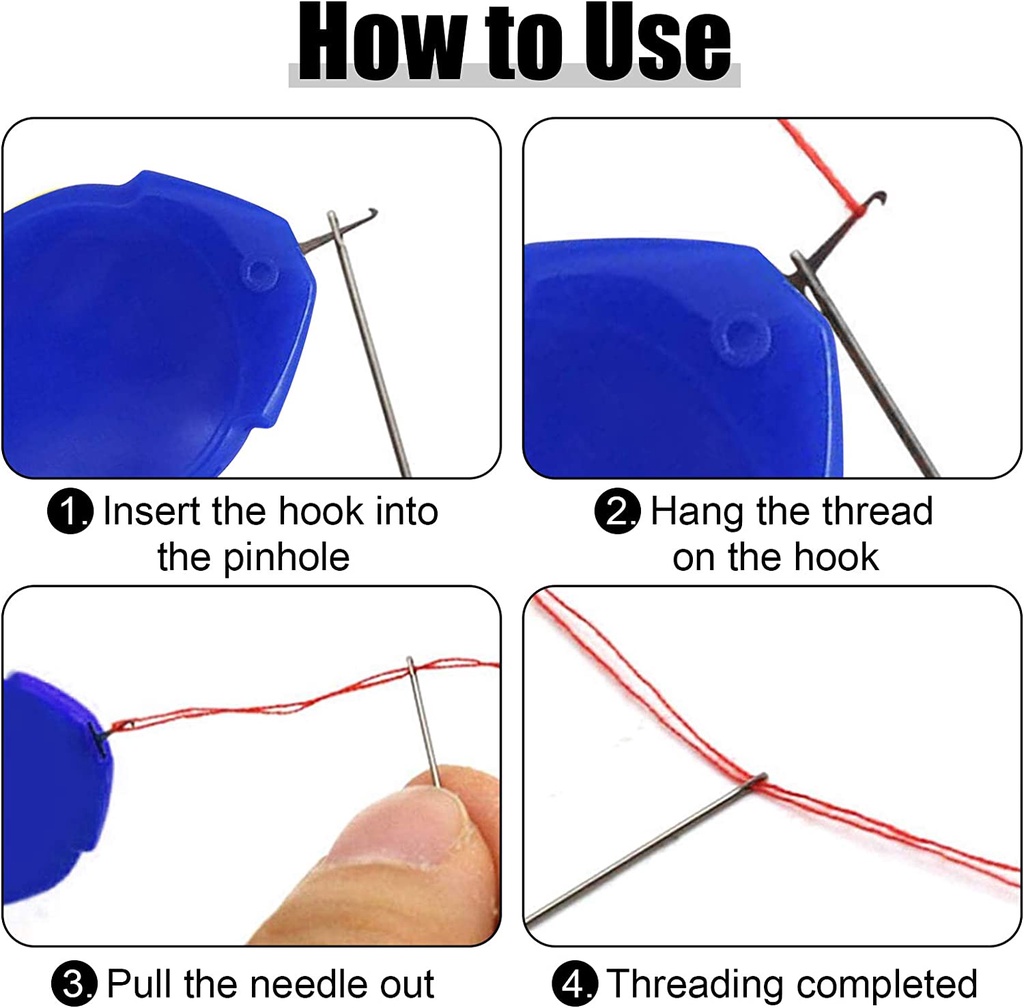 How to Use

1. Insert the hook into the pinhole

2. Hang the thread on the hook

3. Pull the needle out

4. Threading completed