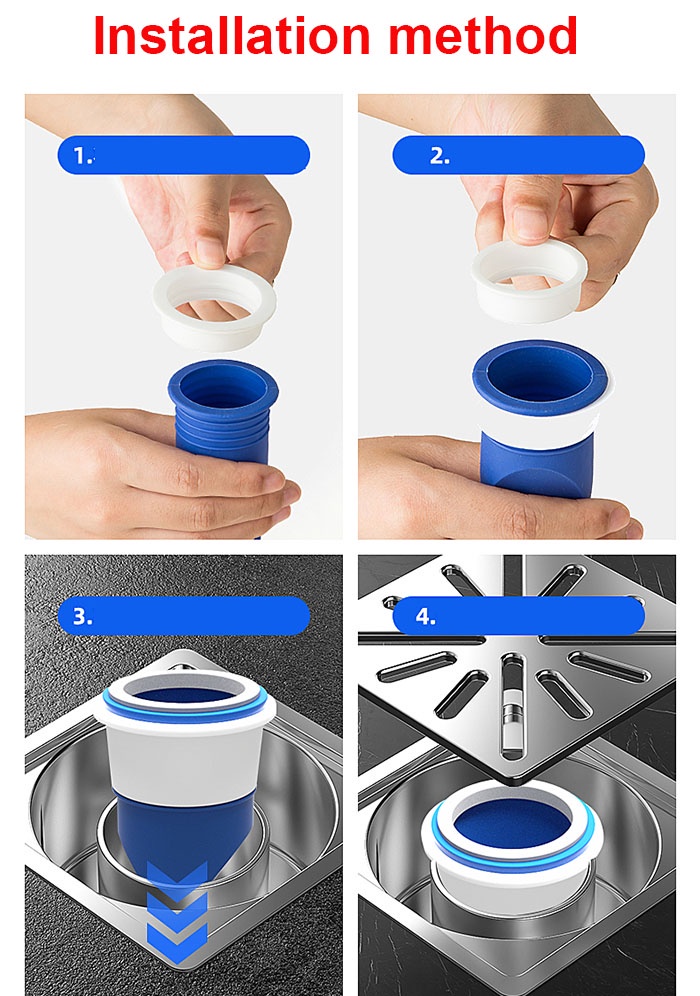 Installation method

1.

2.

3.

4.