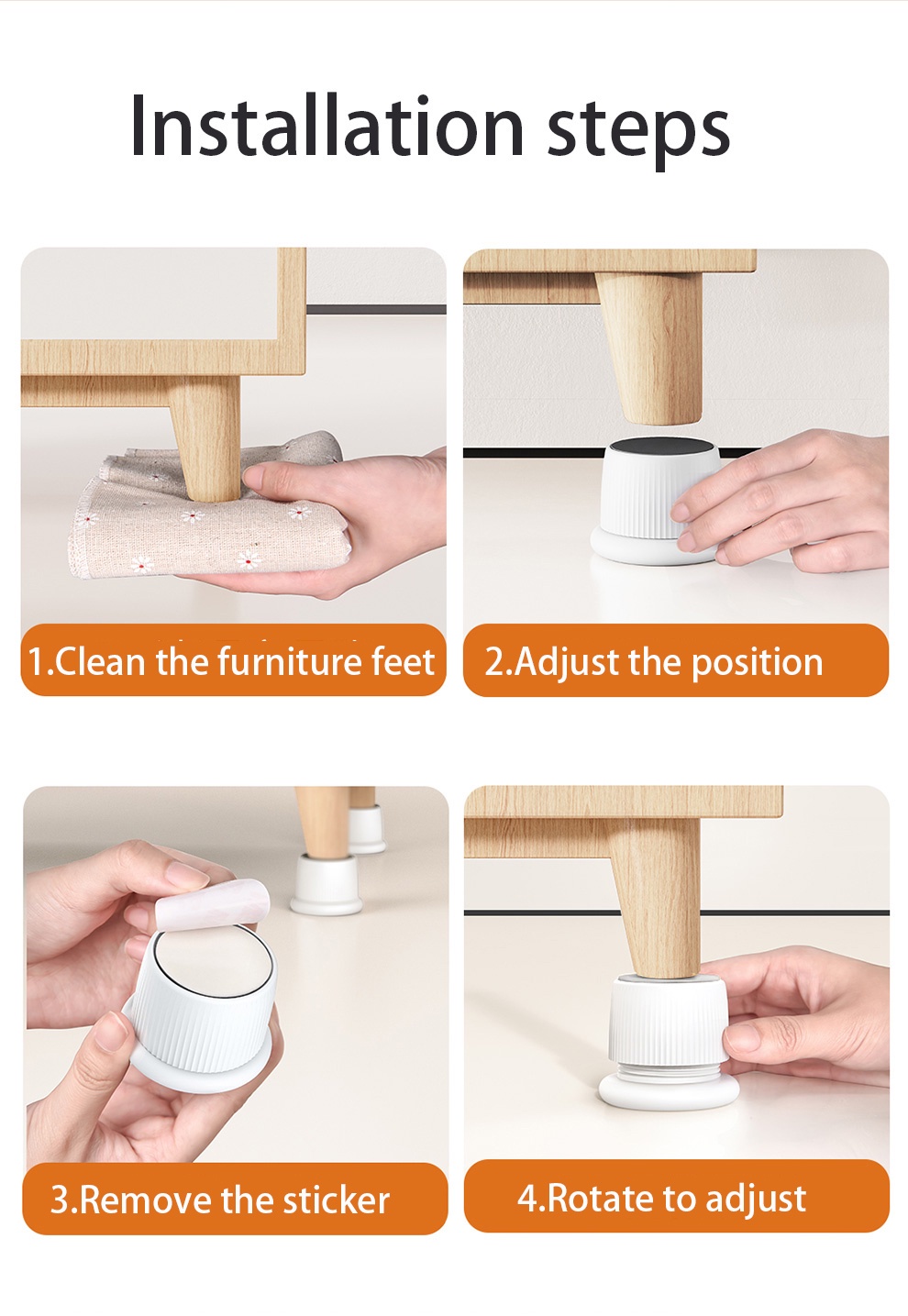 Installation steps

1.Clean the furniture feet

2.Adjust the position

3.Remove the sticker

4.Rotate to adjust