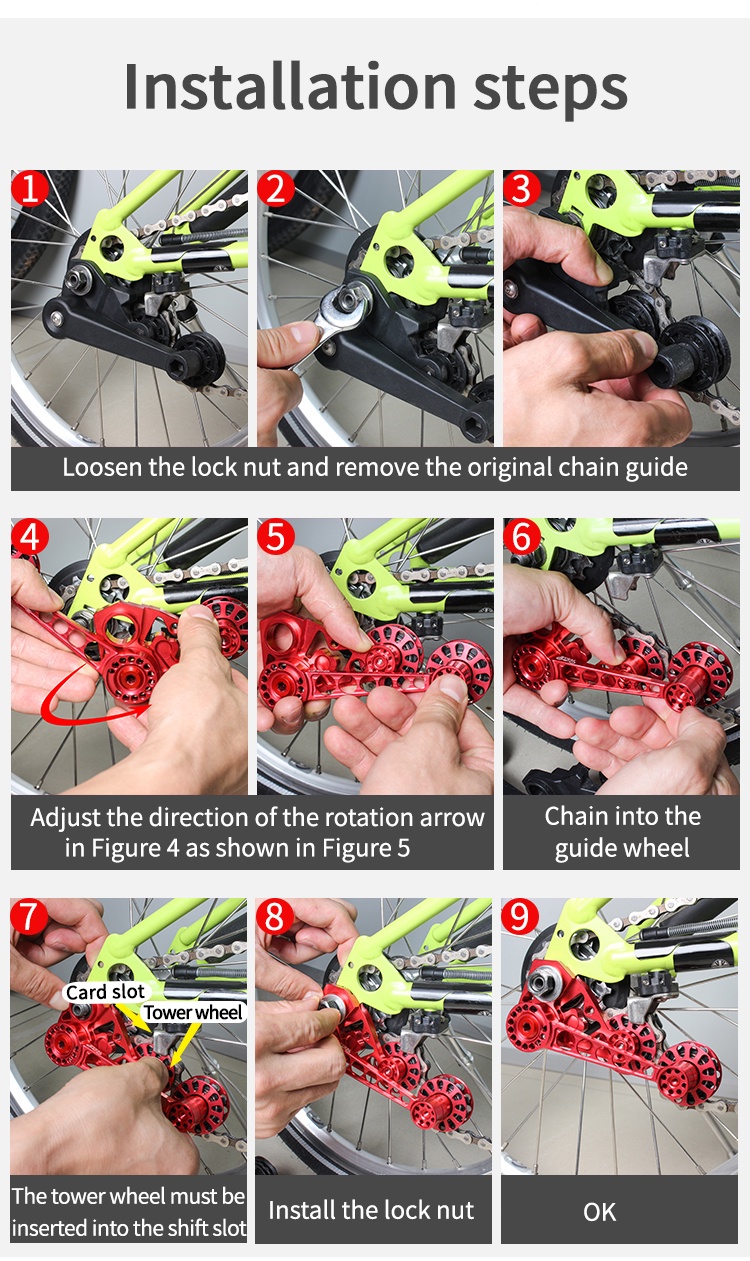 Installation steps

1

2

3

Loosen the lock nut and remove the original chain guide

4

5

6

Adjust the direction of the rotation arrow in Figure 4 as shown in Figure 5

Chain into the guide wheel

7

Card slot

Tower wheel

8

9

The tower wheel must be inserted into the shift slot

Install the lock nut

OK