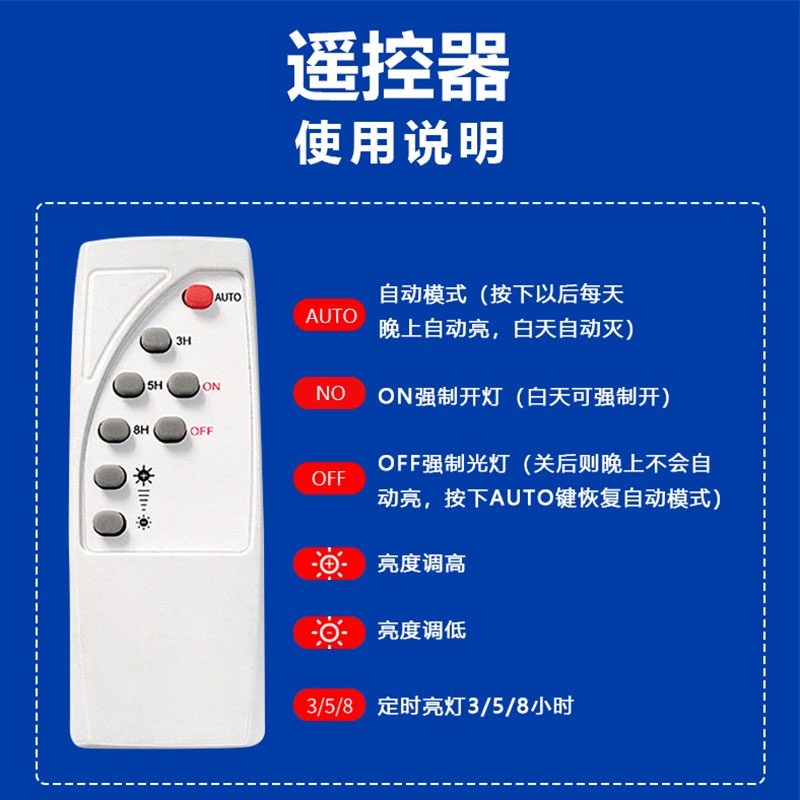 遥控器
使用说明

AUTO
3H
5H
ON
8H
OFF

AUTO 自动模式（按下以后每天晚上自动亮，白天自动灭）

NO ON强制开灯（白天可强制开）

OFF OFF强制光灯（关后则晚上不会自动亮，按下AUTO键恢复自动模式）

亮度调高

亮度调低

3/5/8 定时亮灯3/5/8小时